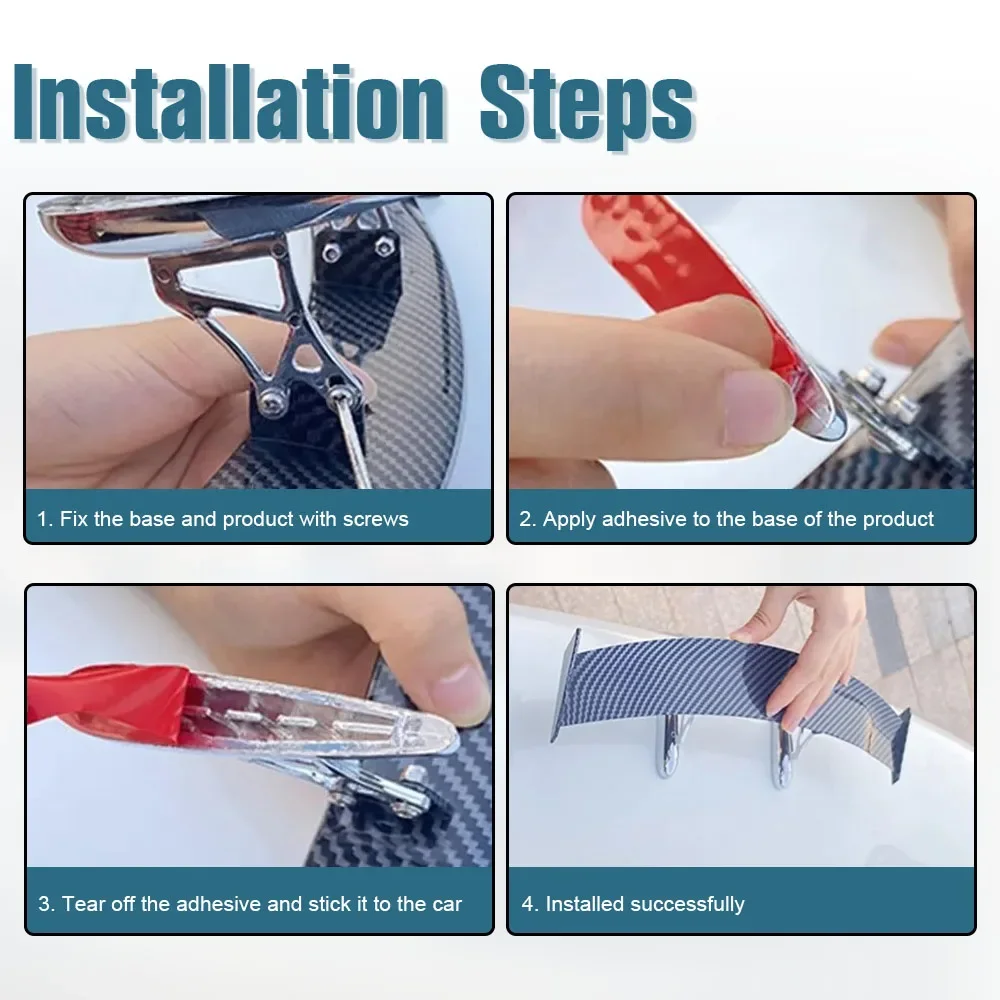 Installation Steps

1. Fix the base and product with screws

2. Apply adhesive to the base of the product

3. Tear off the adhesive and stick it to the car

4. Installed successfully