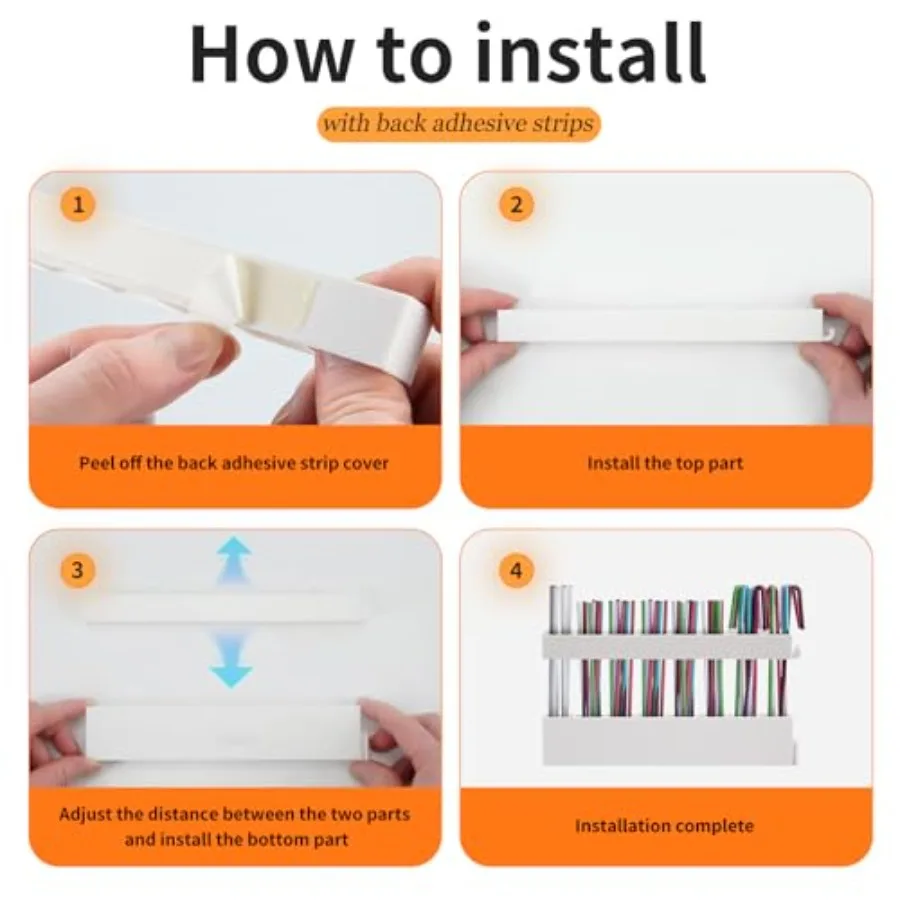 How to install

with back adhesive strips

1

Peel off the back adhesive strip cover

2

Install the top part

3

Adjust the distance between the two parts and install the bottom part

4

Installation complete