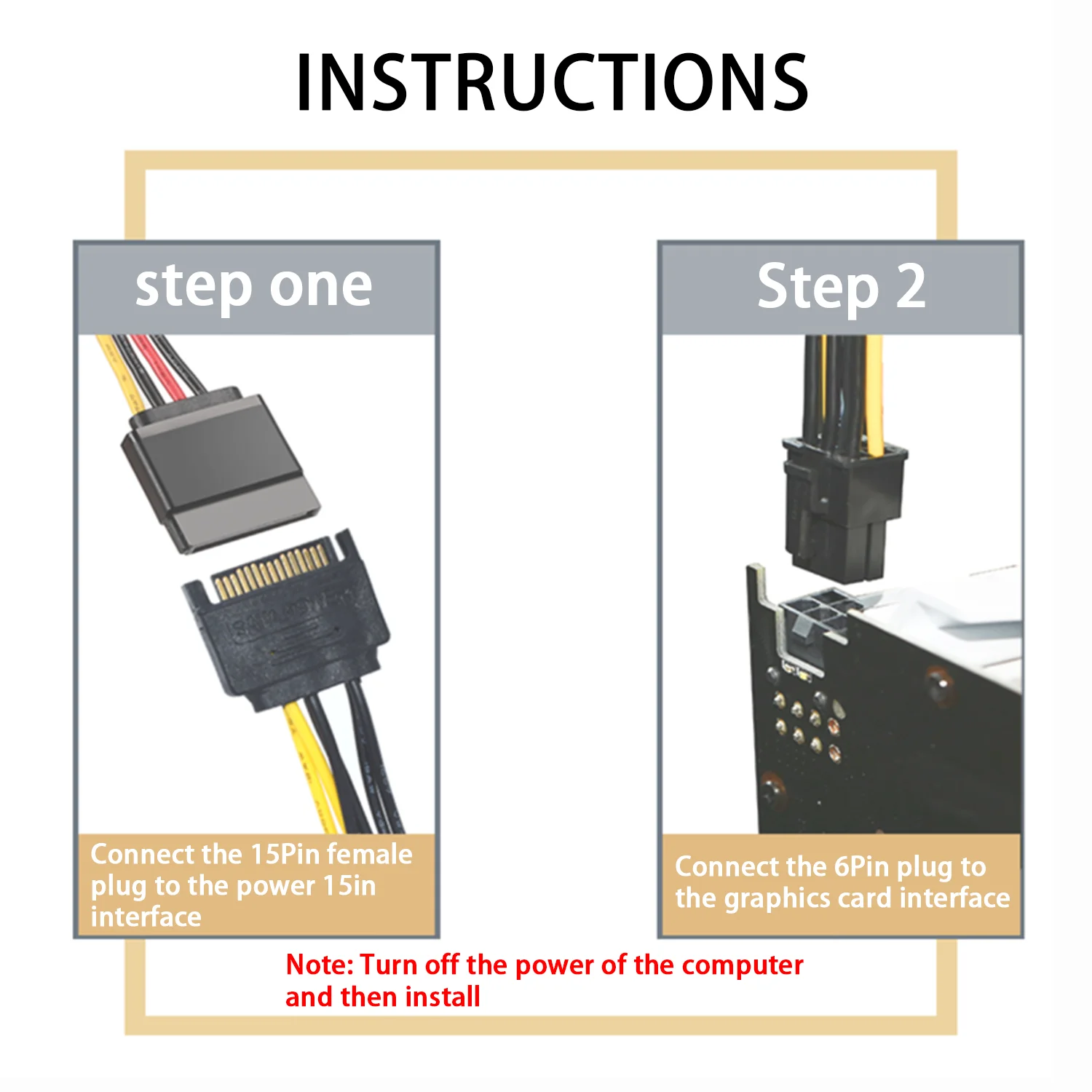 INSTRUCTIONS

step one

Connect the 15Pin female plug to the power 15in interface

Step 2

Connect the 6Pin plug to the graphics card interface

Note: Turn off the power of the computer and then install