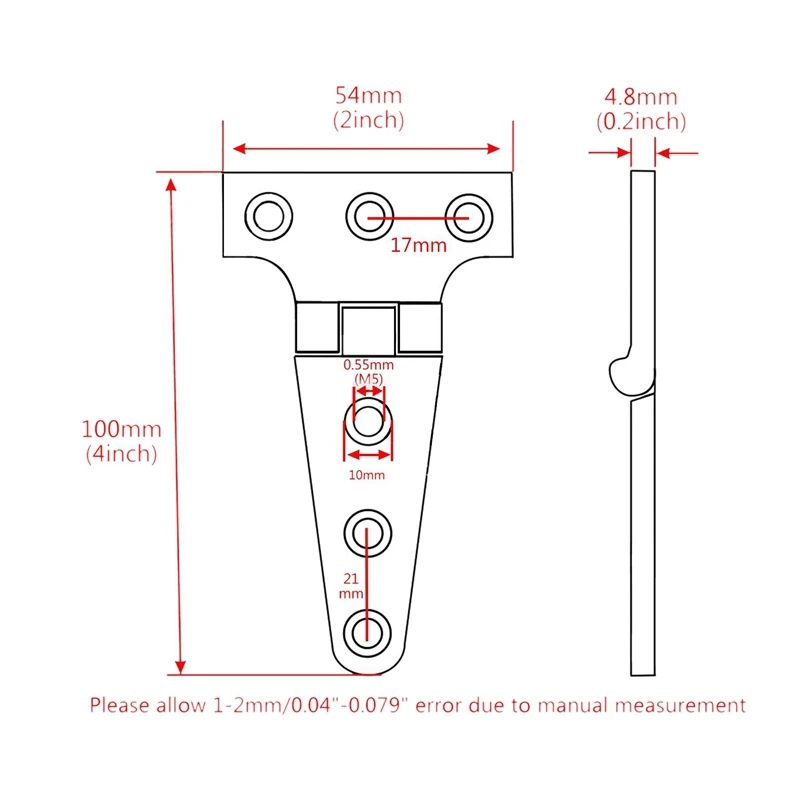 54mm
(2inch)

4.8mm
(0.2inch)

17mm

0.55mm
(M5)

10mm

100mm
(4inch)

21
mm

Please allow 1-2mm/0.04"-0.079" error due to manual measurement