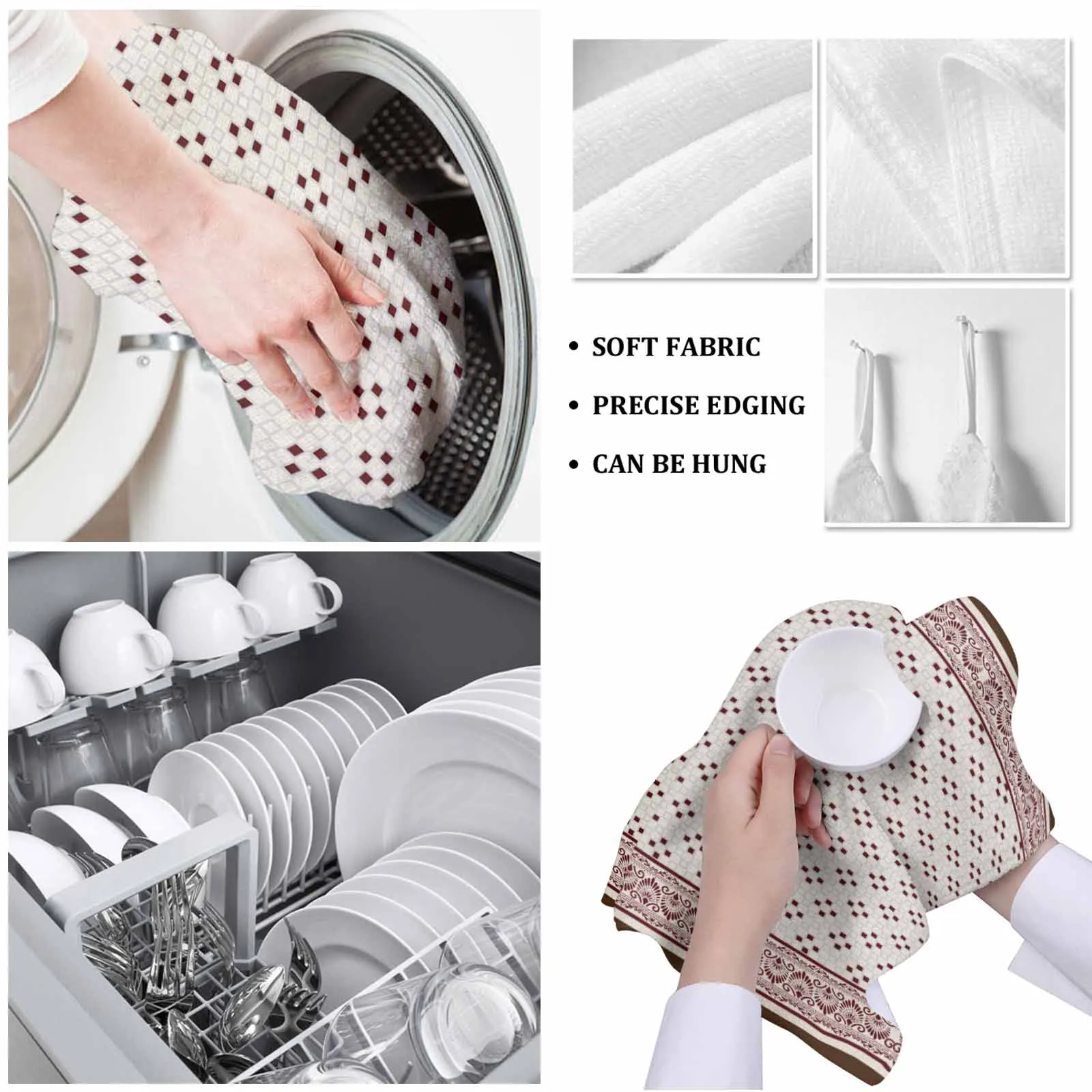 • SOFT FABRIC
• PRECISE EDGING
• CAN BE HUNG