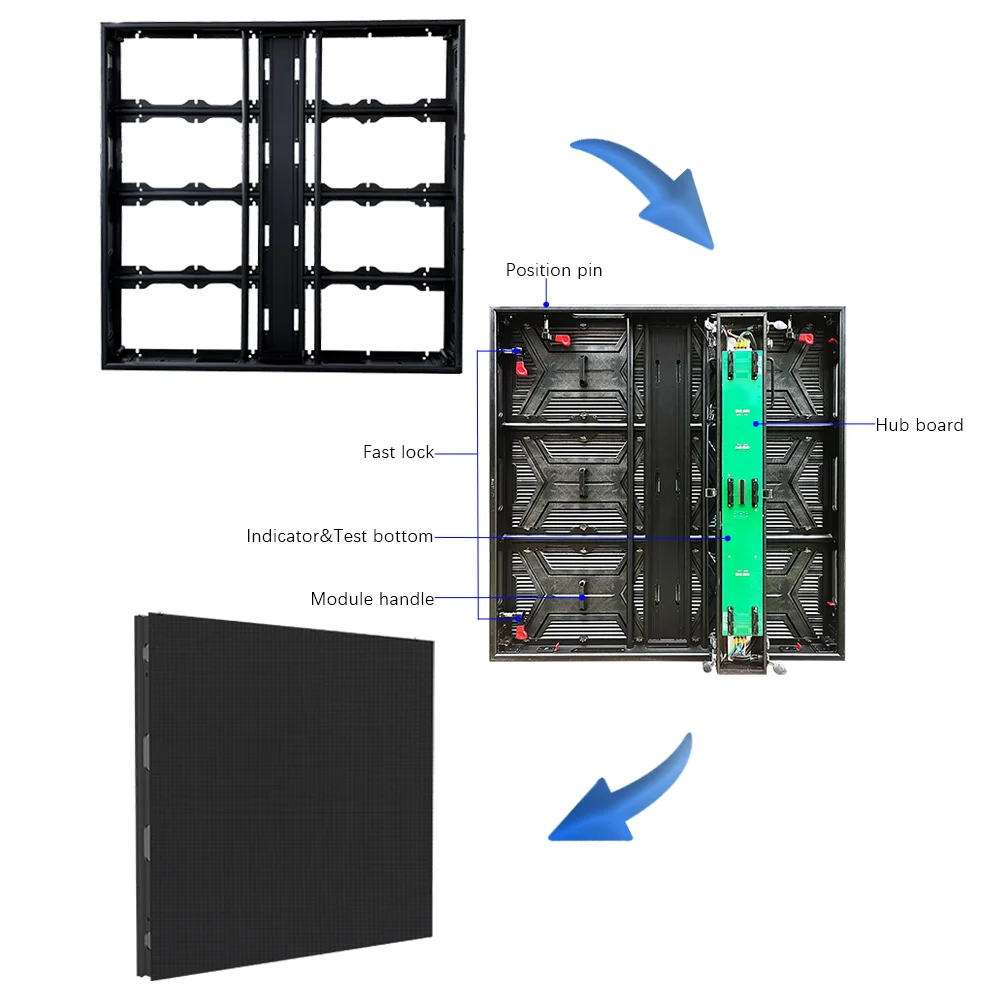 Position pin

Hub board

Fast lock

Indicator&Test bottom

Module handle