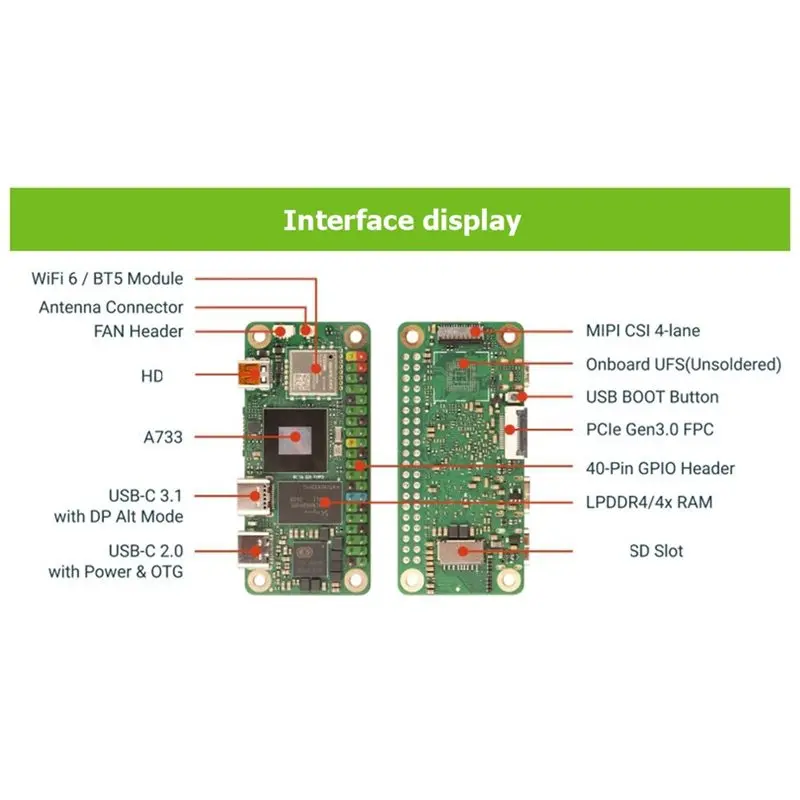 Interface display

WiFi 6 / BT5 Module

Antenna Connector

FAN Header

HD

A733

USB-C 3.1
with DP Alt Mode

USB-C 2.0
with Power & OTG

MIPI CSI 4-lane

Onboard UFS(Unsoldered)

USB BOOT Button

PCIe Gen3.0 FPC

40-Pin GPIO Header

LPDDR4/4x RAM

SD Slot