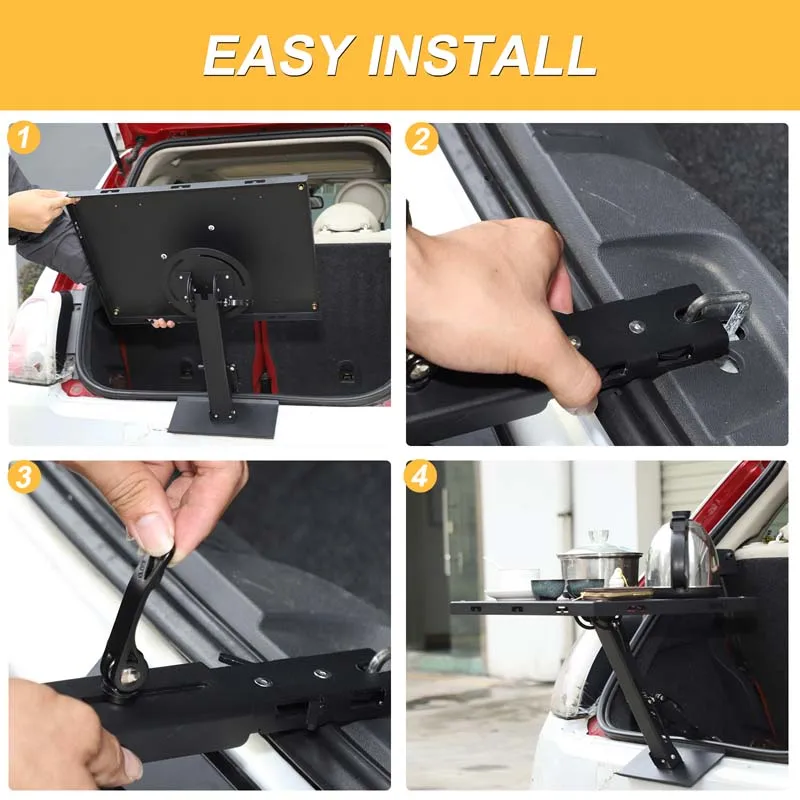 EASY INSTALL

1

2

3

4