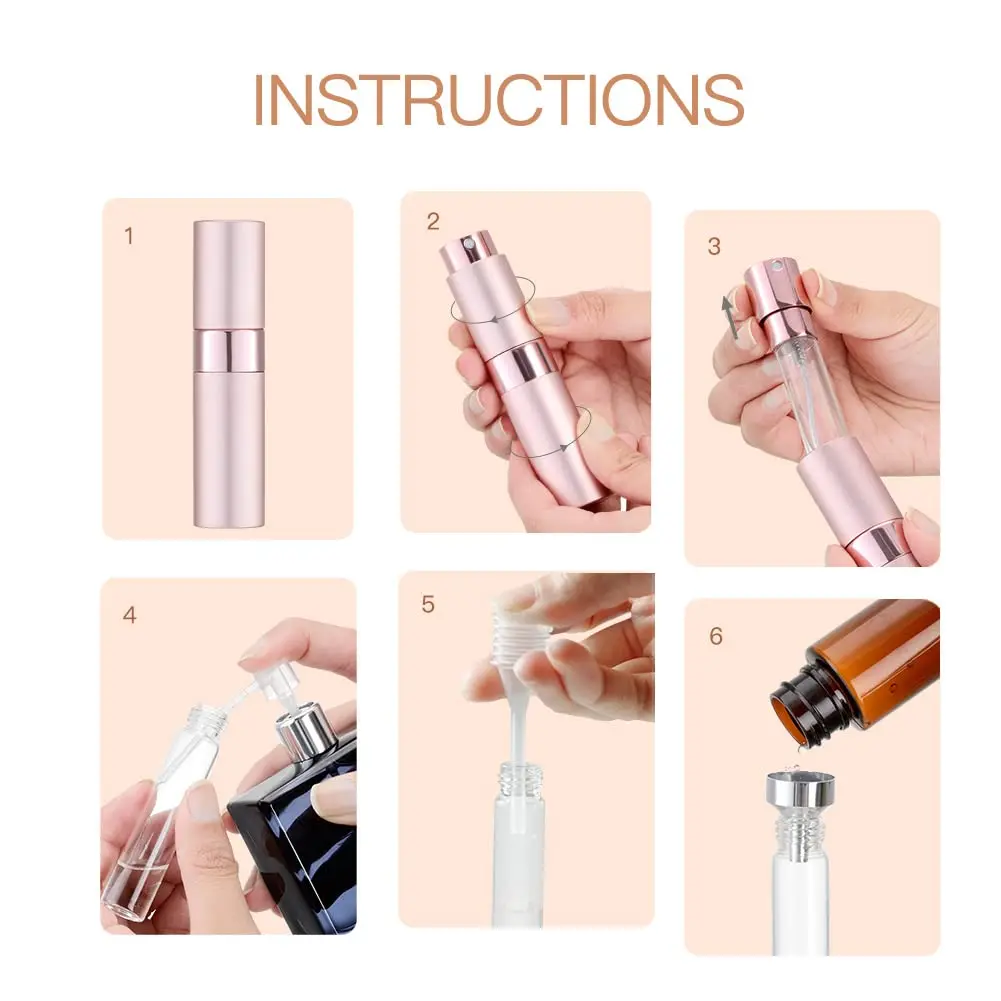 INSTRUCTIONS

1

2

3

4

5

6