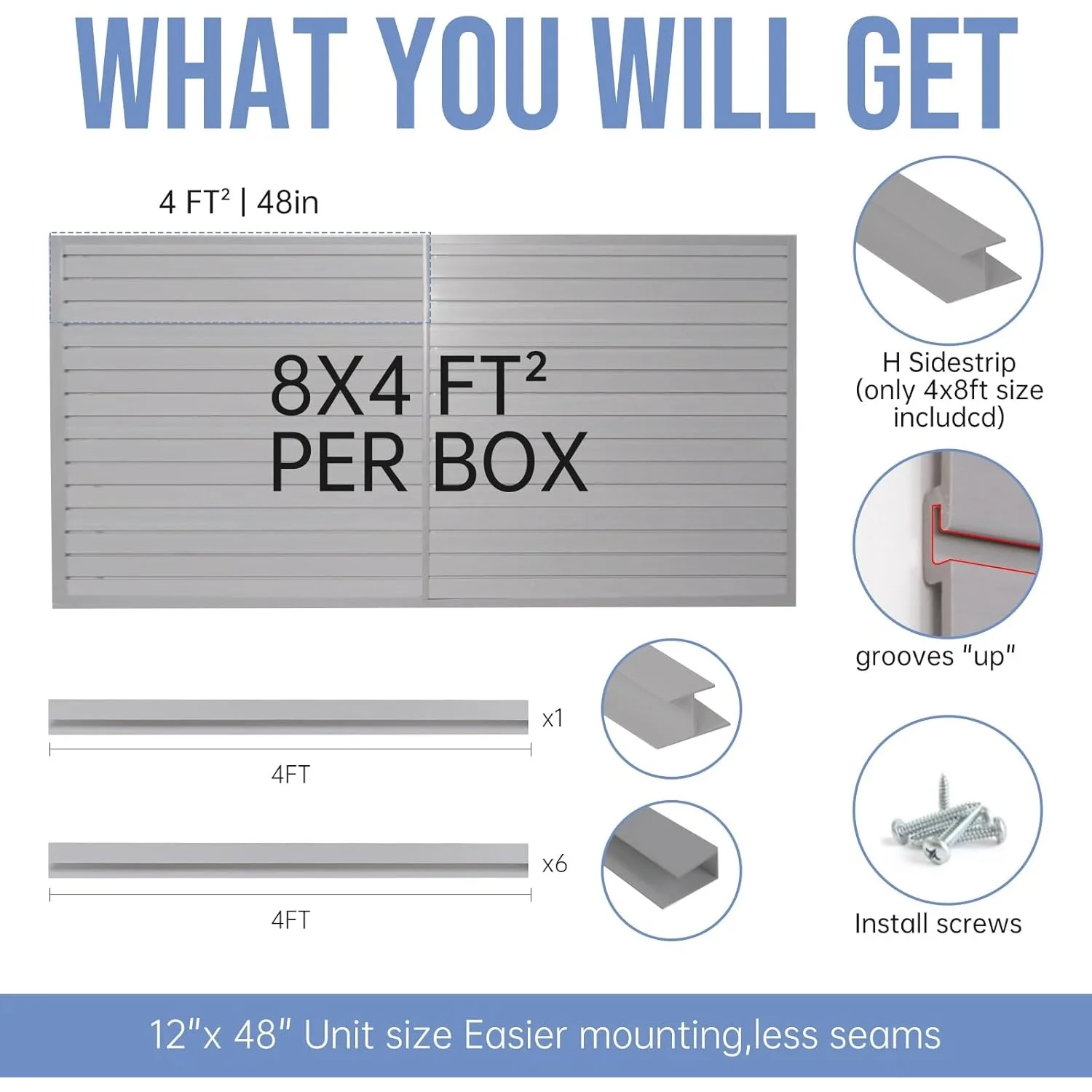 WHAT YOU WILL GET

4 FT² | 48in

8X4 FT²
PER BOX

H Sidestrip
(only 4x8ft size
includcd)

grooves "up"

x1

4FT

x6

4FT

Install screws

12"x 48" Unit size Easier mounting,less seams