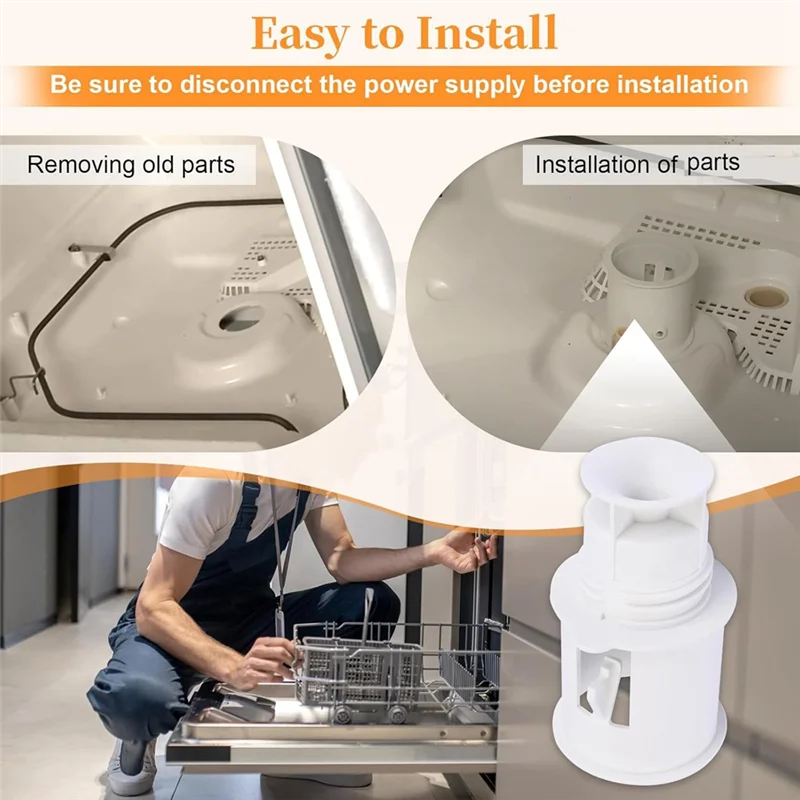 Easy to Install

Be sure to disconnect the power supply before installation

Removing old parts

Installation of parts