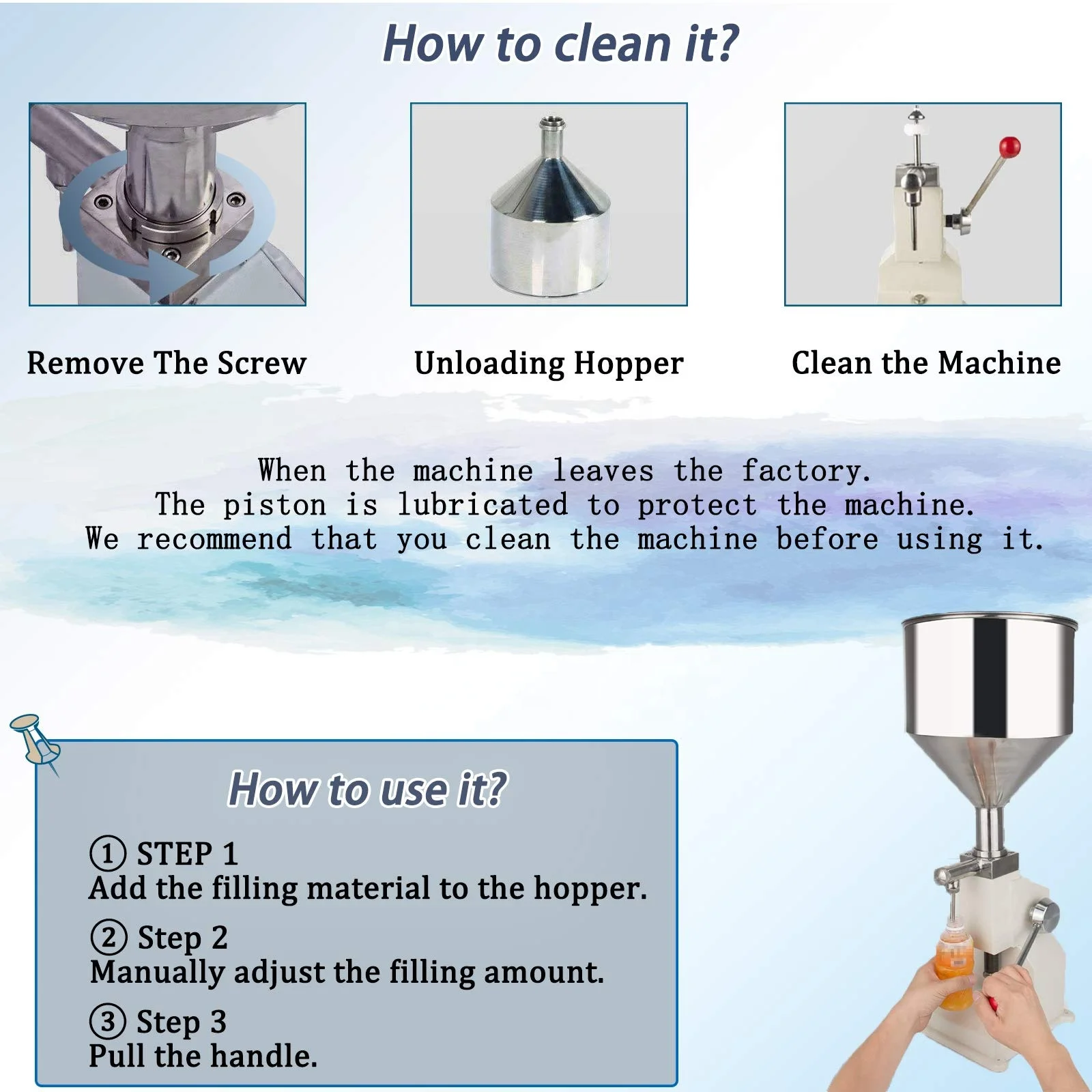 How to clean it?

Remove The Screw

Unloading Hopper

Clean the Machine

When the machine leaves the factory.
The piston is lubricated to protect the machine.
We recommend that you clean the machine before using it.

How to use it?

① STEP 1
Add the filling material to the hopper.

② Step 2
Manually adjust the filling amount.

③ Step 3
Pull the handle.