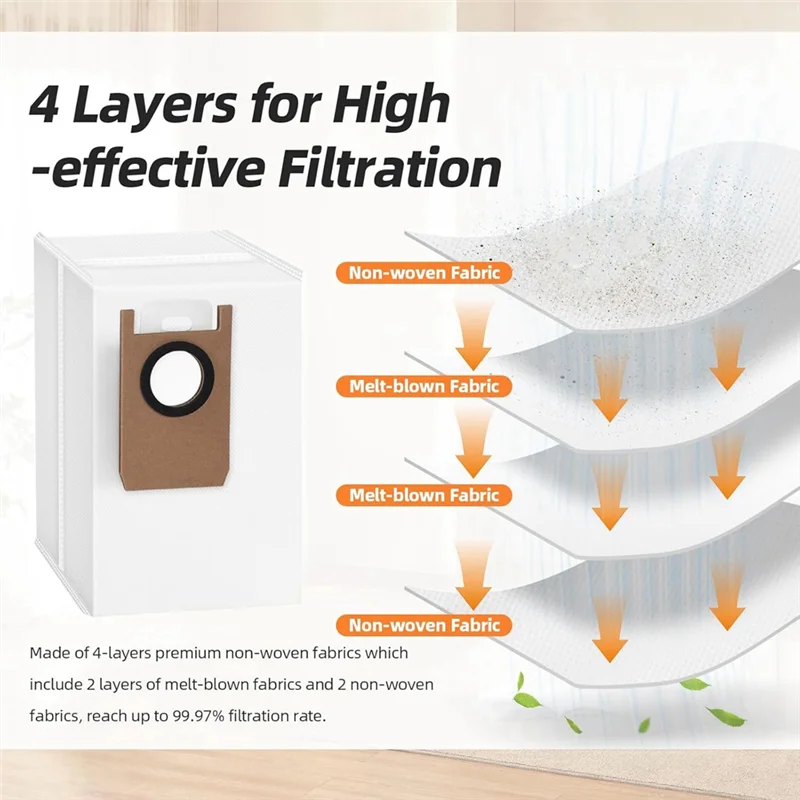 4 Layers for High -effective Filtration

Non-woven Fabric

Melt-blown Fabric

Melt-blown Fabric

Non-woven Fabric

Made of 4-layers premium non-woven fabrics which include 2 layers of melt-blown fabrics and 2 non-woven fabrics, reach up to 99.97% filtration rate.