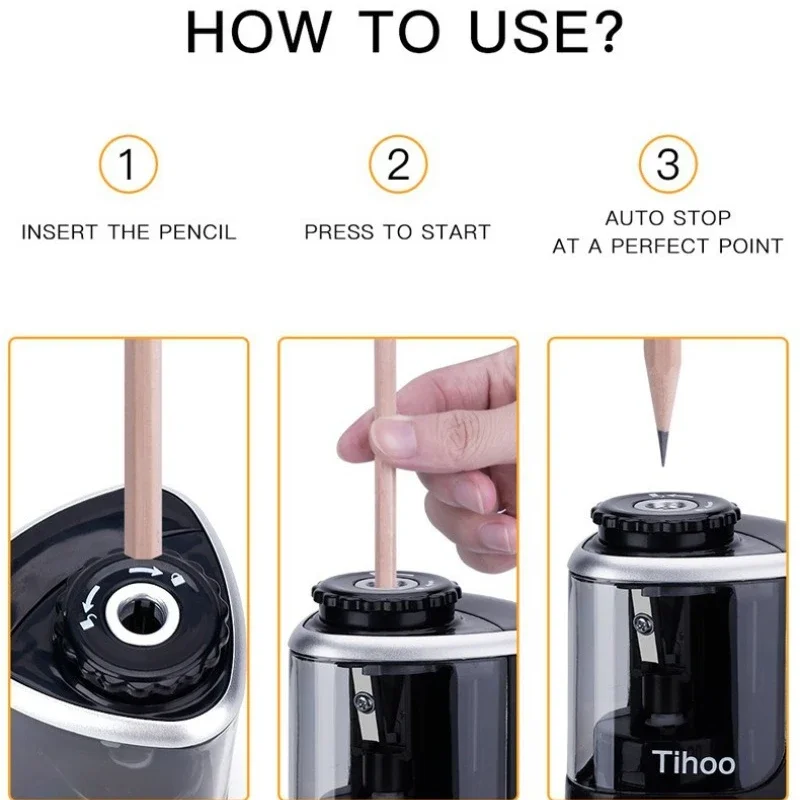 HOW TO USE?

1
INSERT THE PENCIL

2
PRESS TO START

3
AUTO STOP AT A PERFECT POINT

Tihoo