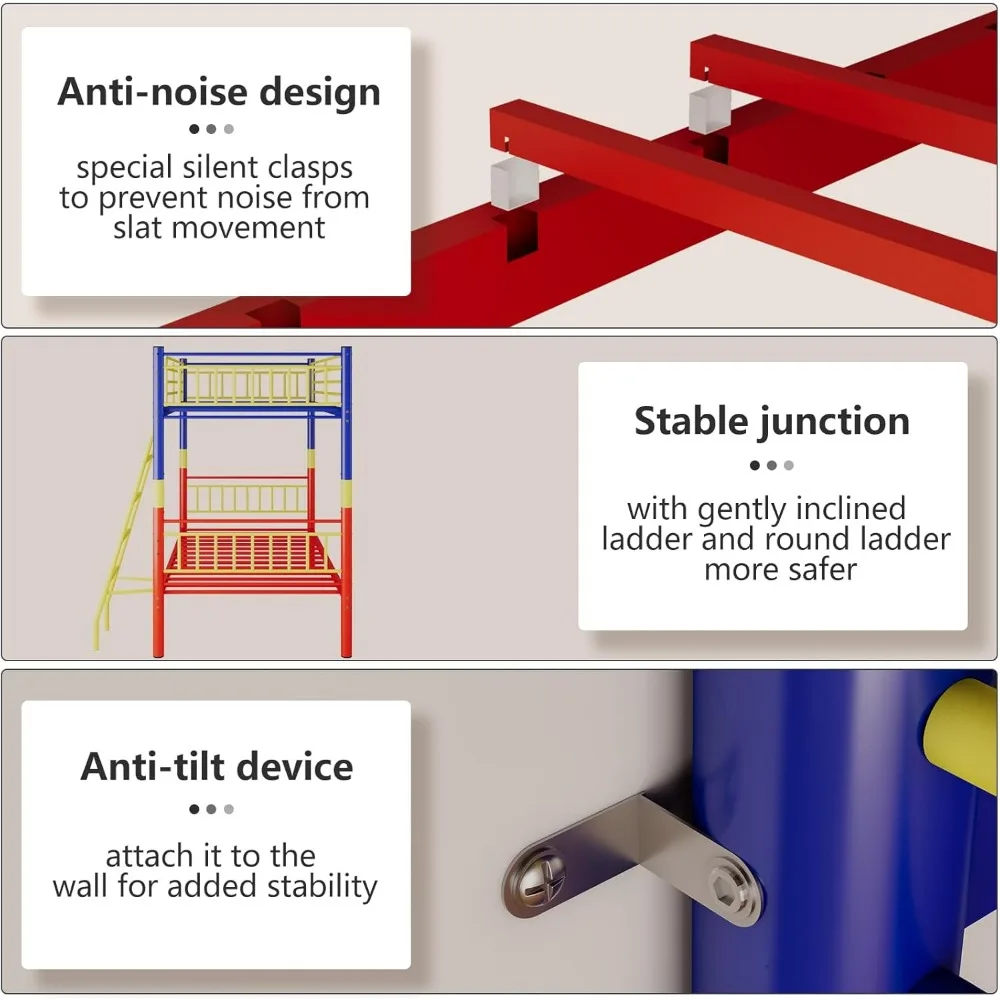 Anti-noise design

special silent clasps to prevent noise from slat movement

Stable junction

with gently inclined ladder and round ladder more safer

Anti-tilt device

attach it to the wall for added stability