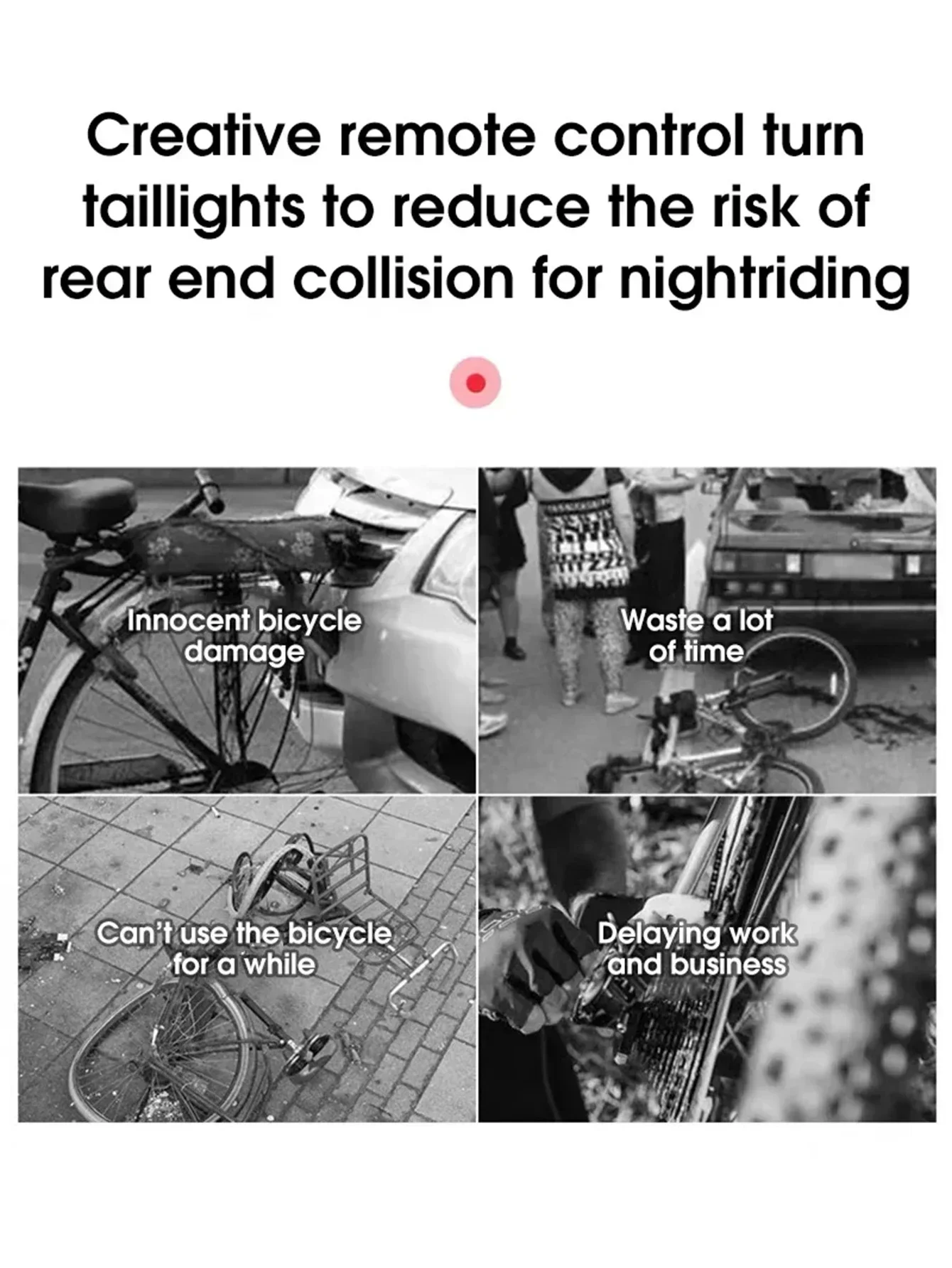 Creative remote control turn taillights to reduce the risk of rear end collision for nightriding

Innocent bicycle damage

Waste a lot of time

Can't use the bicycle for a while

Delaying work and business