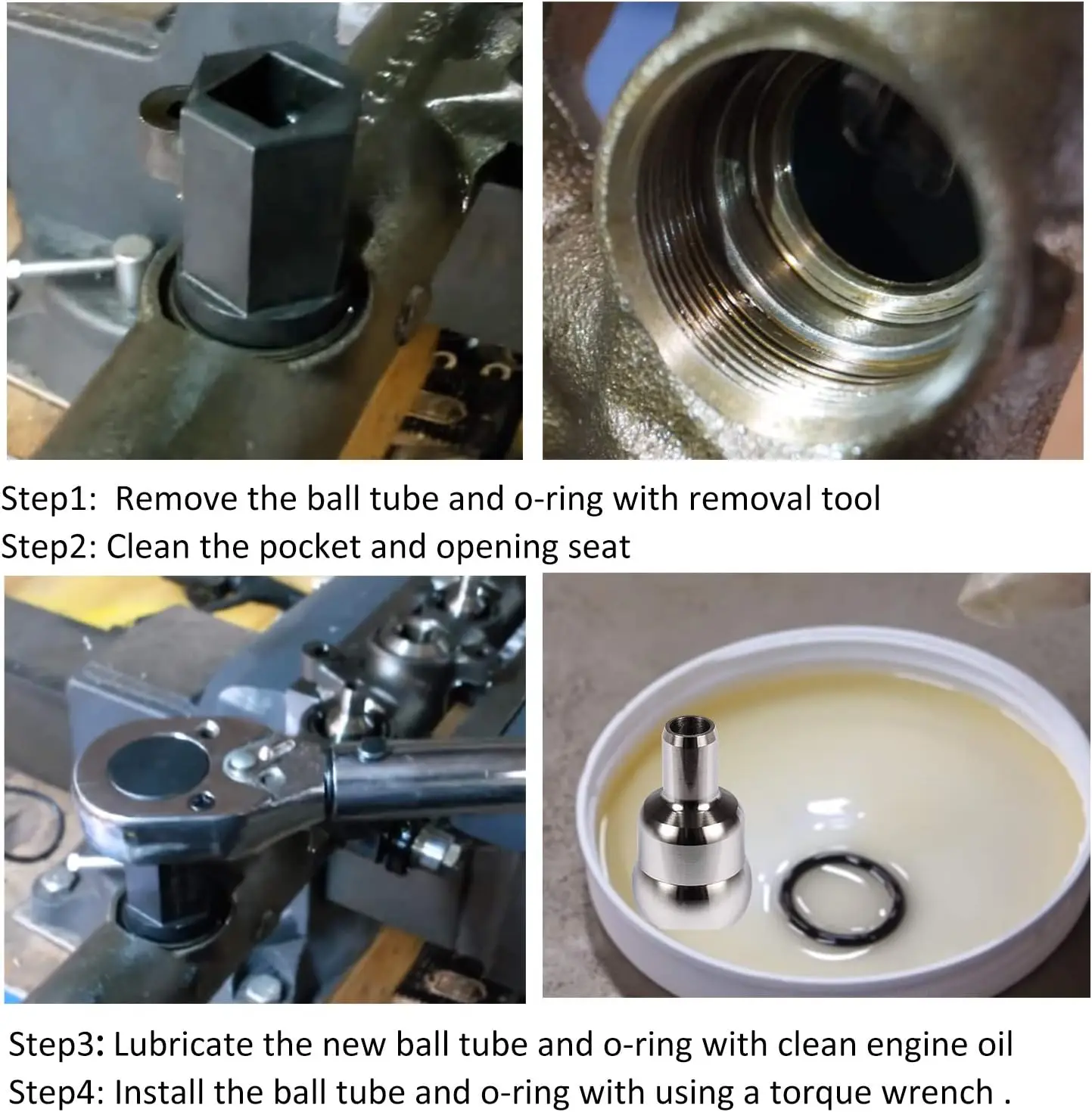 Step1:  Remove the ball tube and o-ring with removal tool
Step2: Clean the pocket and opening seat

Step3: Lubricate the new ball tube and o-ring with clean engine oil
Step4: Install the ball tube and o-ring with using a torque wrench .