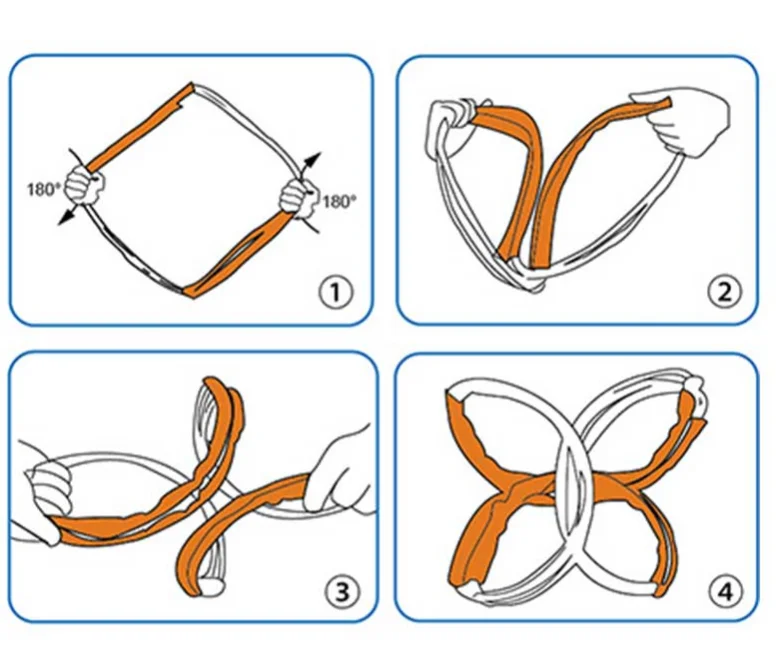 180°
180°
1
2
3
4