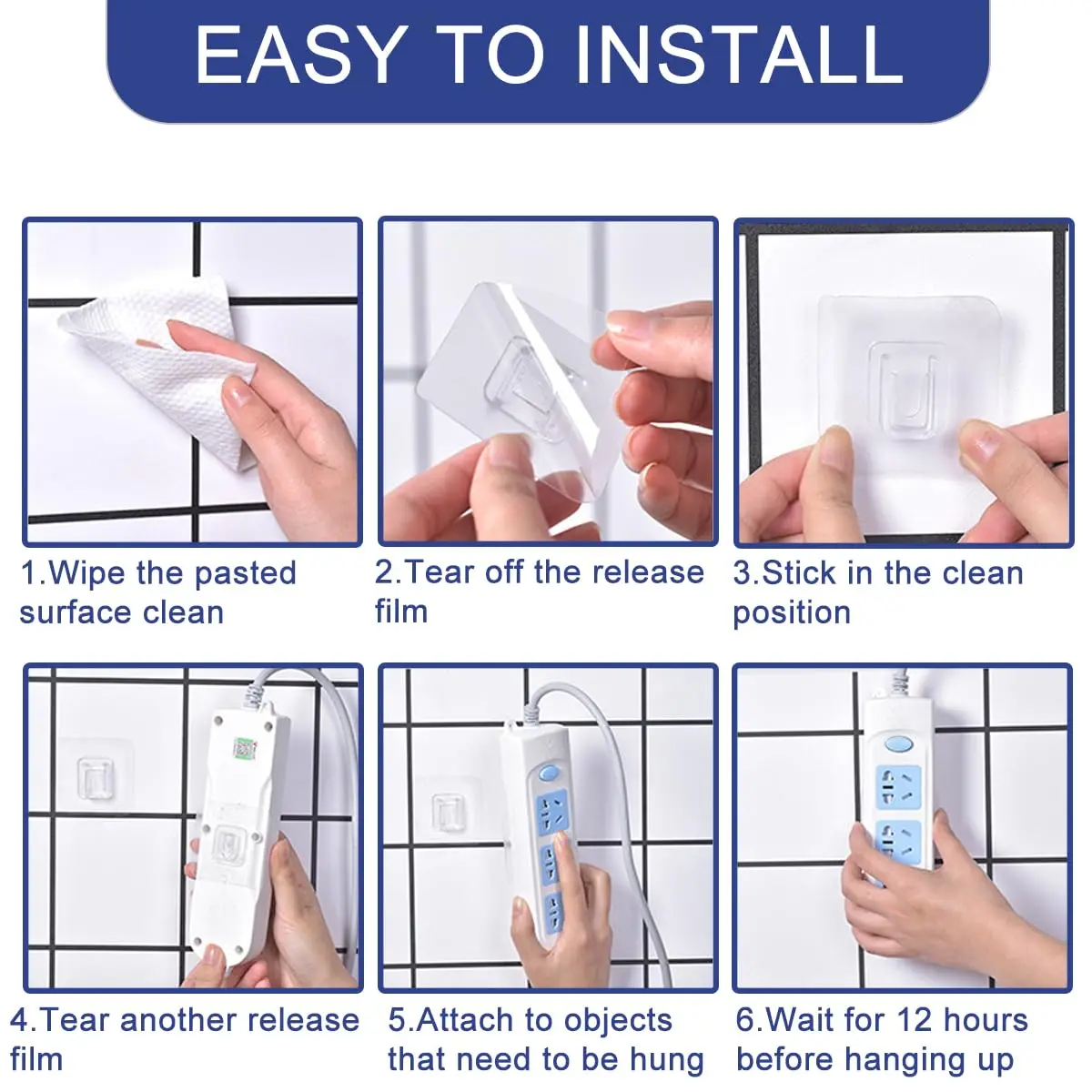 EASY TO INSTALL

1.Wipe the pasted surface clean

2.Tear off the release film

3.Stick in the clean position

4.Tear another release film

5.Attach to objects that need to be hung

6.Wait for 12 hours before hanging up