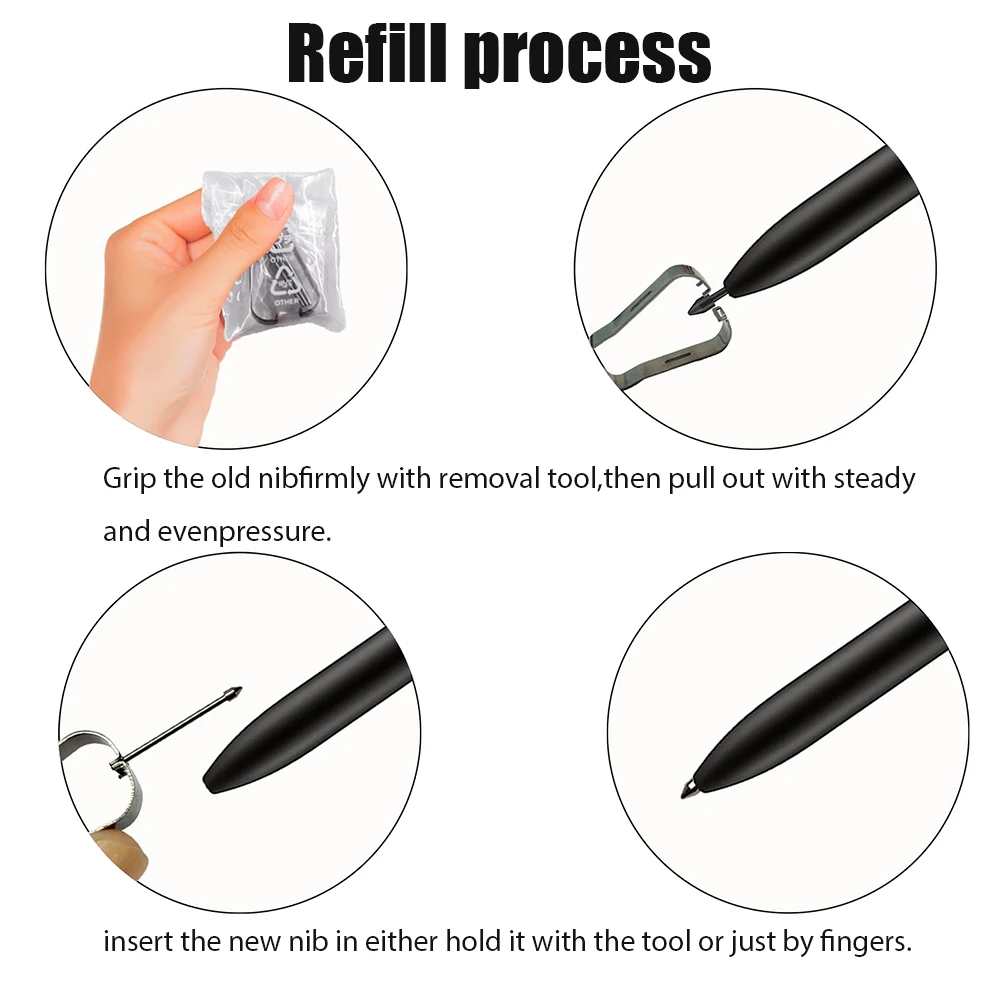 Refill process

OTHER

OTHER

Grip the old nibfirmly with removal tool,then pull out with steady and evenpressure.

insert the new nib in either hold it with the tool or just by fingers.