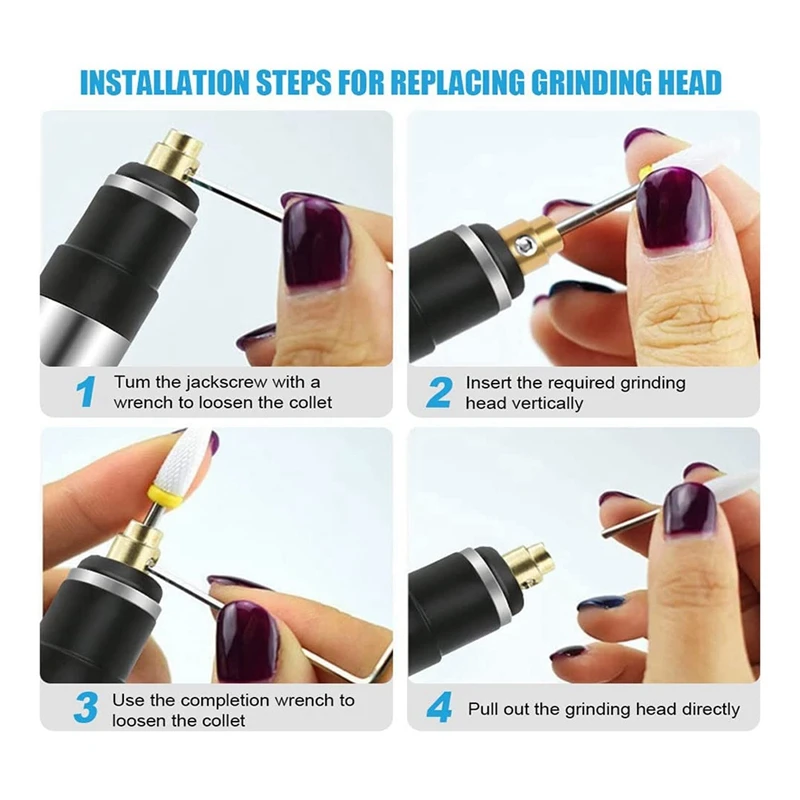 INSTALLATION STEPS FOR REPLACING GRINDING HEAD

1 Tum the jackscrew with a wrench to loosen the collet

2 Insert the required grinding head vertically

3 Use the completion wrench to loosen the collet

4 Pull out the grinding head directly