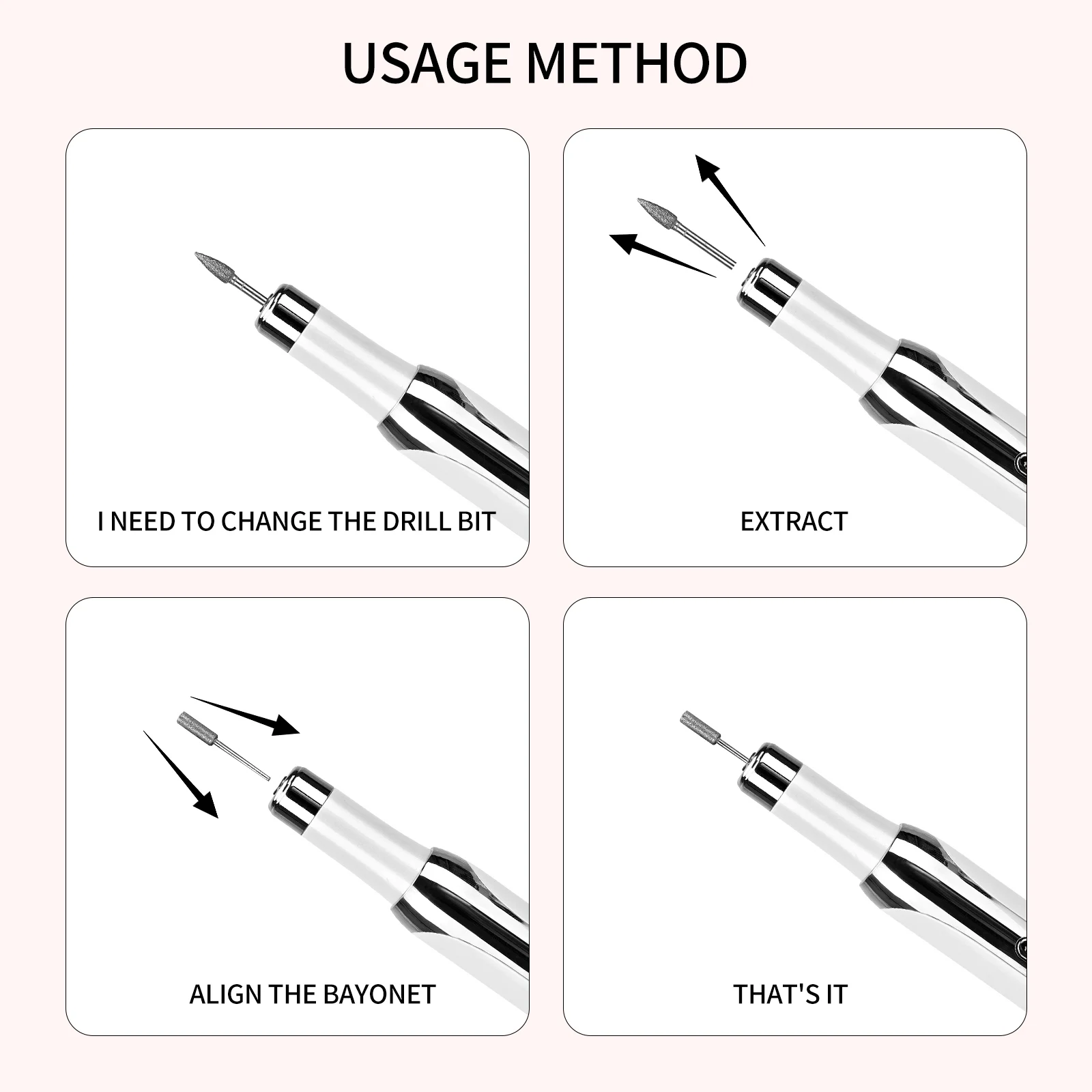 USAGE METHOD

I NEED TO CHANGE THE DRILL BIT

EXTRACT

ALIGN THE BAYONET

THAT'S IT