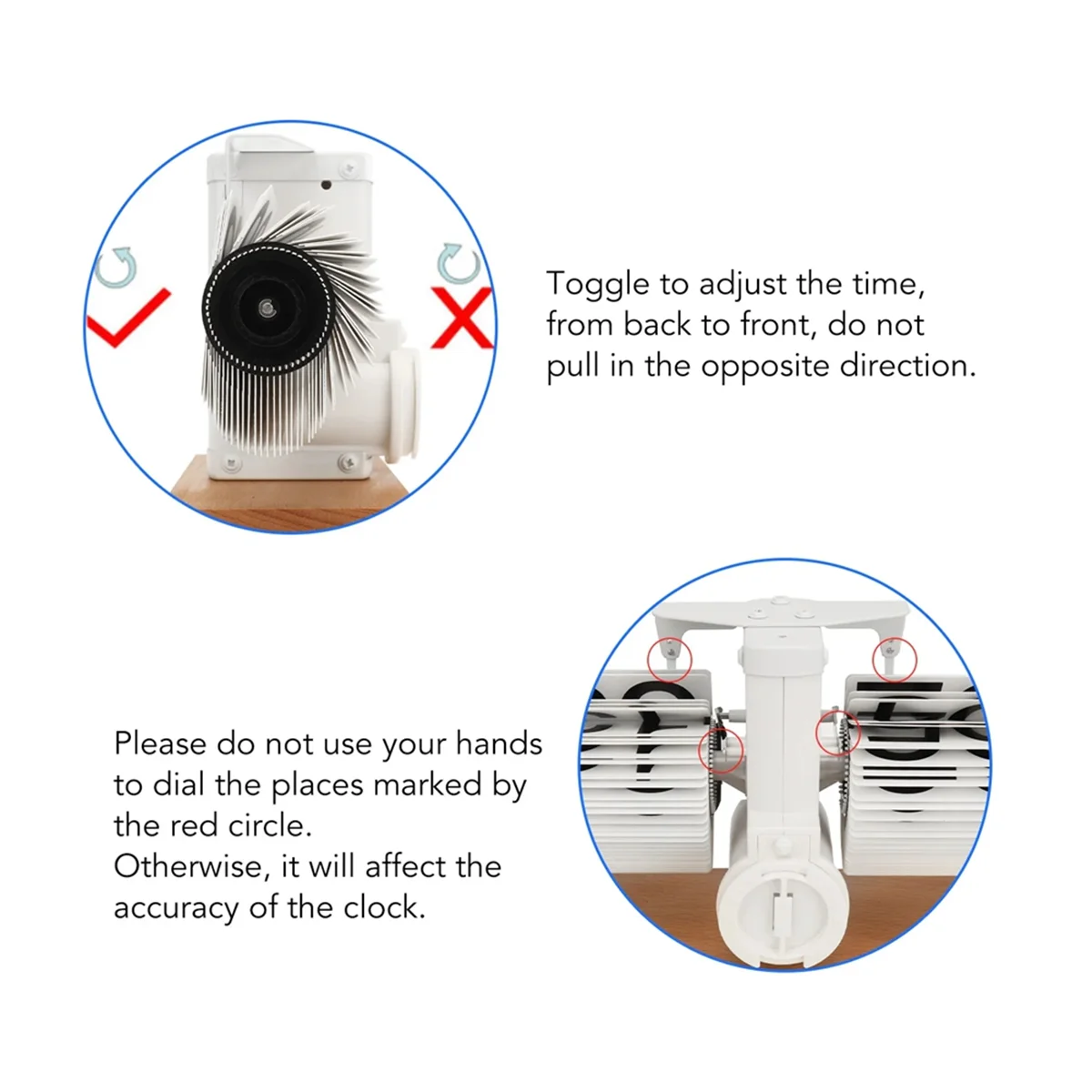 Toggle to adjust the time, from back to front, do not pull in the opposite direction.

Please do not use your hands to dial the places marked by the red circle.
Otherwise, it will affect the accuracy of the clock.