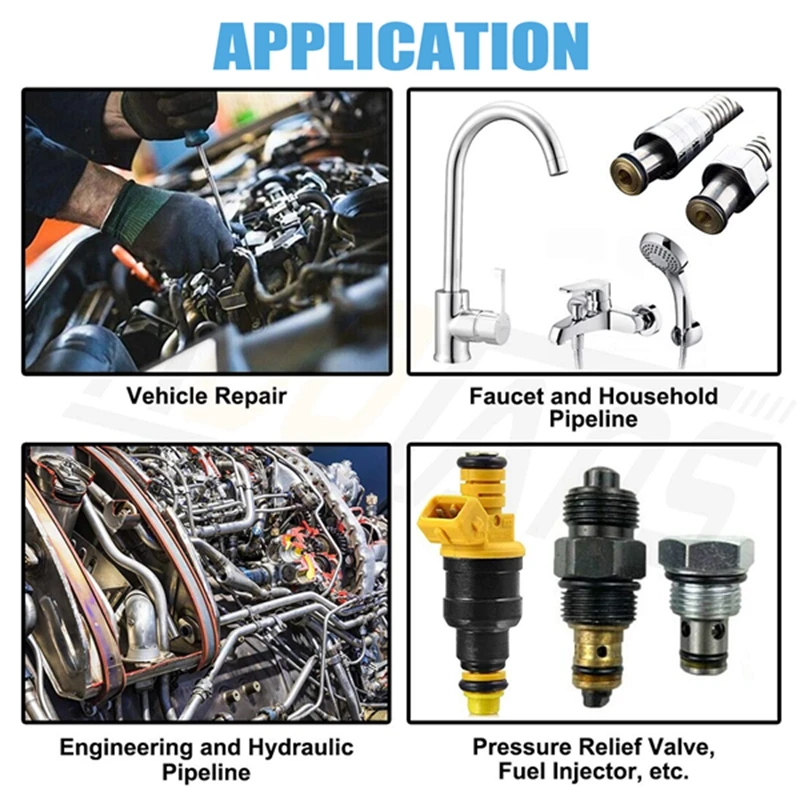 APPLICATION

Vehicle Repair

Faucet and Household Pipeline

Engineering and Hydraulic Pipeline

Pressure Relief Valve, Fuel Injector, etc.