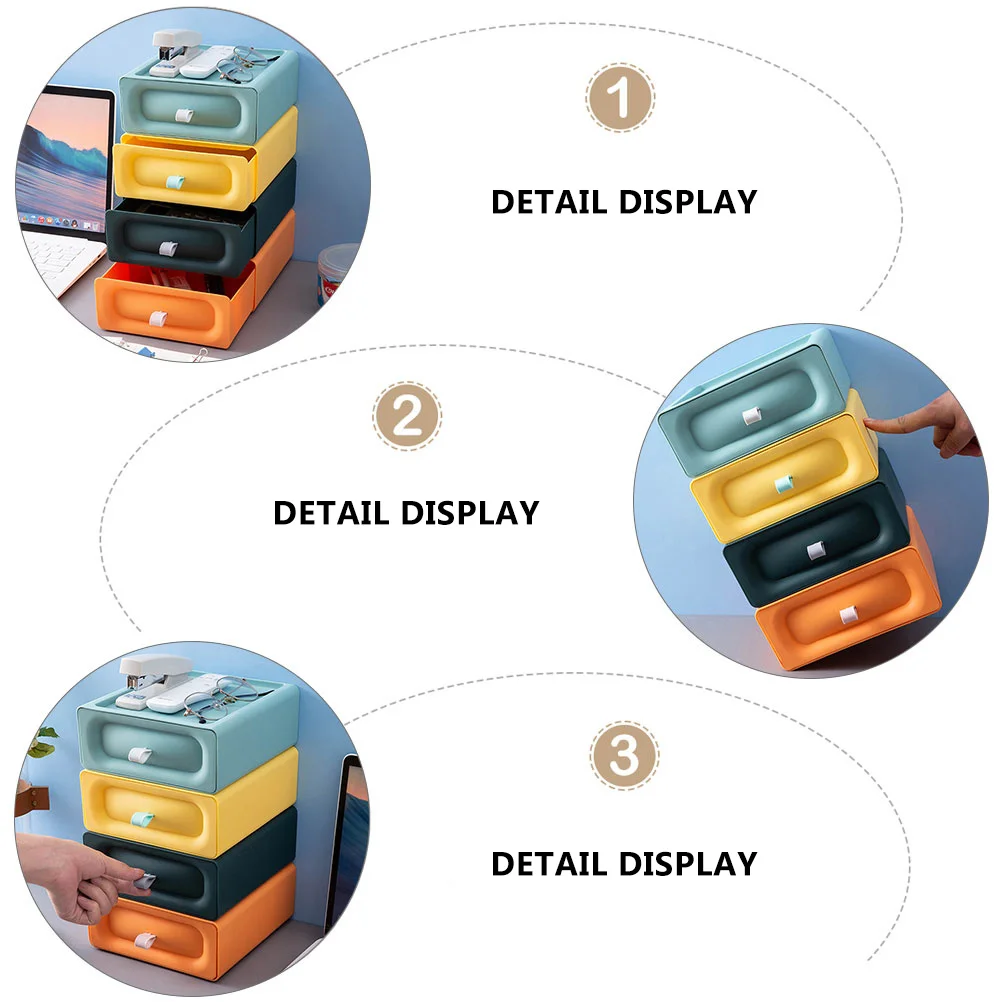 1

DETAIL DISPLAY

2

DETAIL DISPLAY

3

DETAIL DISPLAY