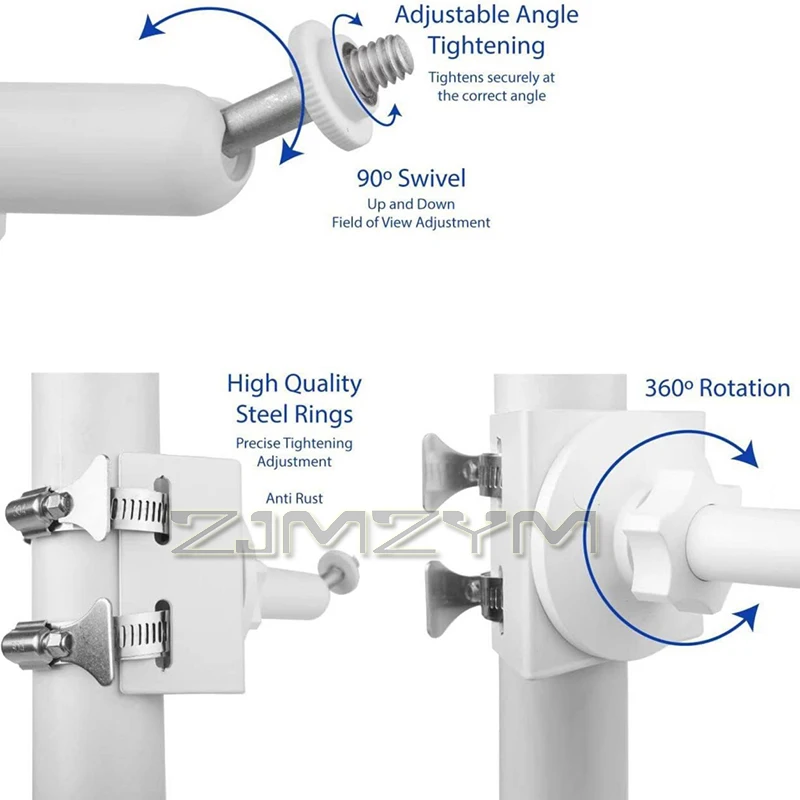 Adjustable Angle Tightening
Tightens securely at the correct angle

90º Swivel
Up and Down
Field of View Adjustment

High Quality Steel Rings
Precise Tightening Adjustment

Anti Rust

ZJMZYM

360º Rotation