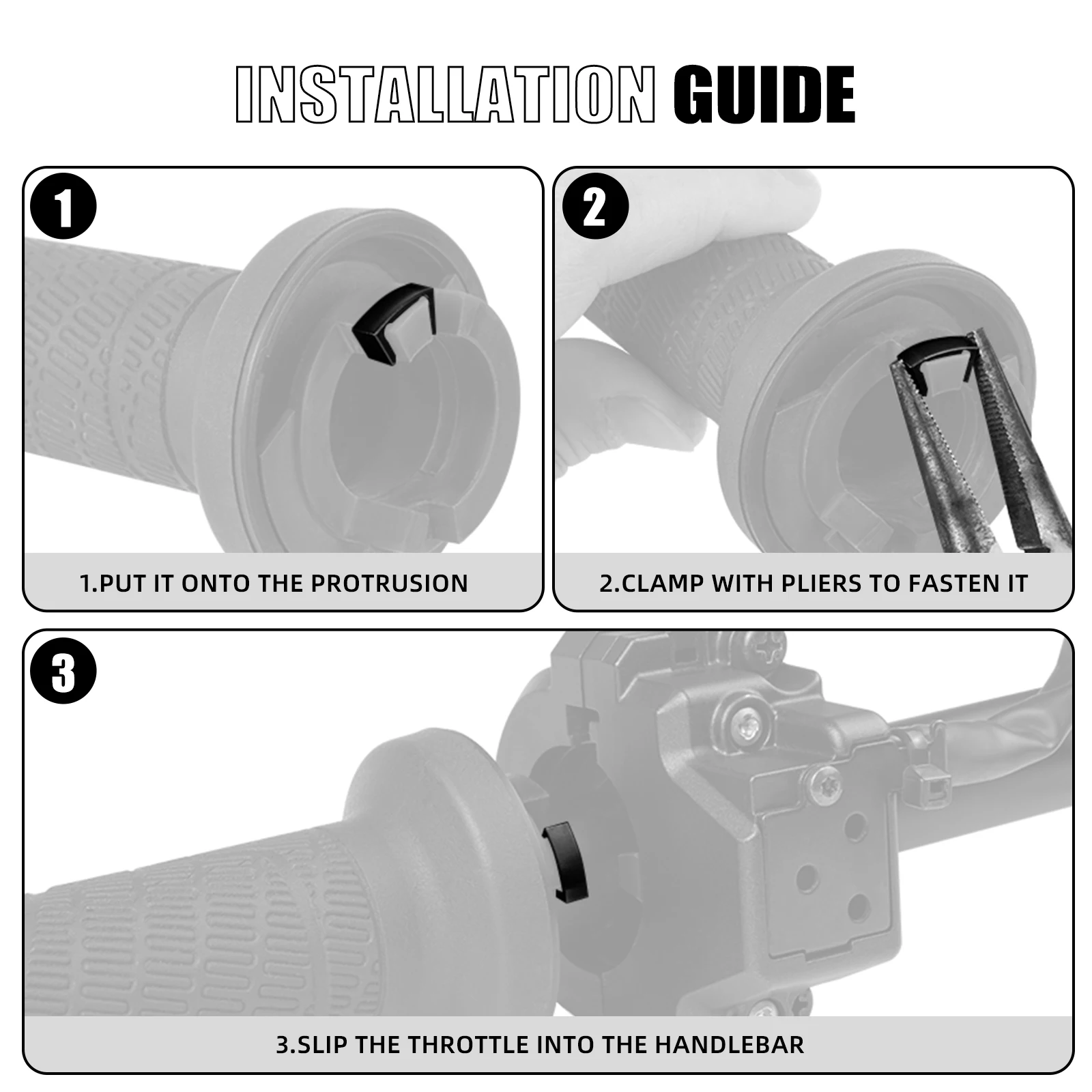 INSTALLATION GUIDE

1

1.PUT IT ONTO THE PROTRUSION

2

2.CLAMP WITH PLIERS TO FASTEN IT

3

3.SLIP THE THROTTLE INTO THE HANDLEBAR