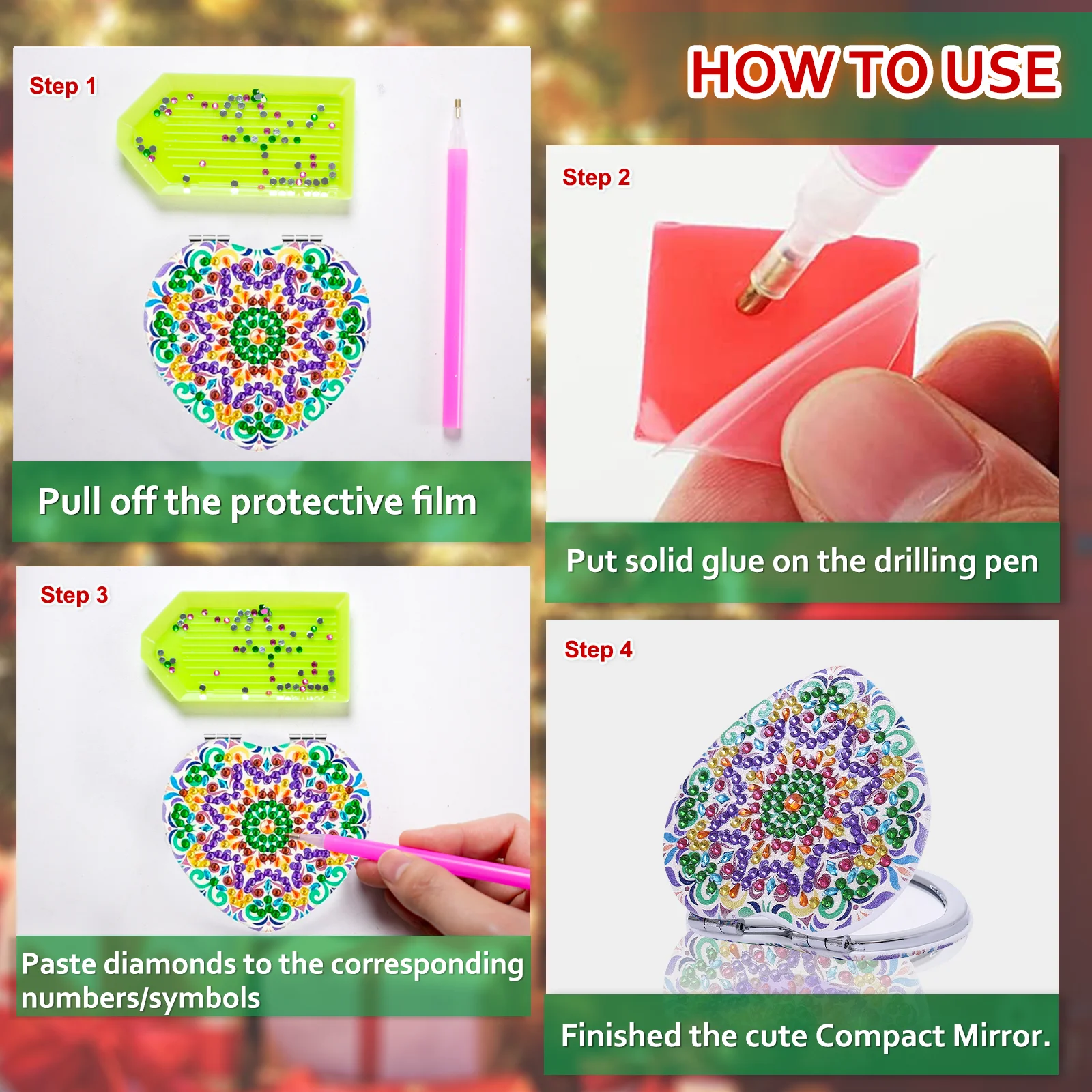 HOW TO USE

Step 1

Pull off the protective film

Step 2

Put solid glue on the drilling pen

Step 3

Paste diamonds to the corresponding numbers/symbols

Step 4

Finished the cute Compact Mirror.