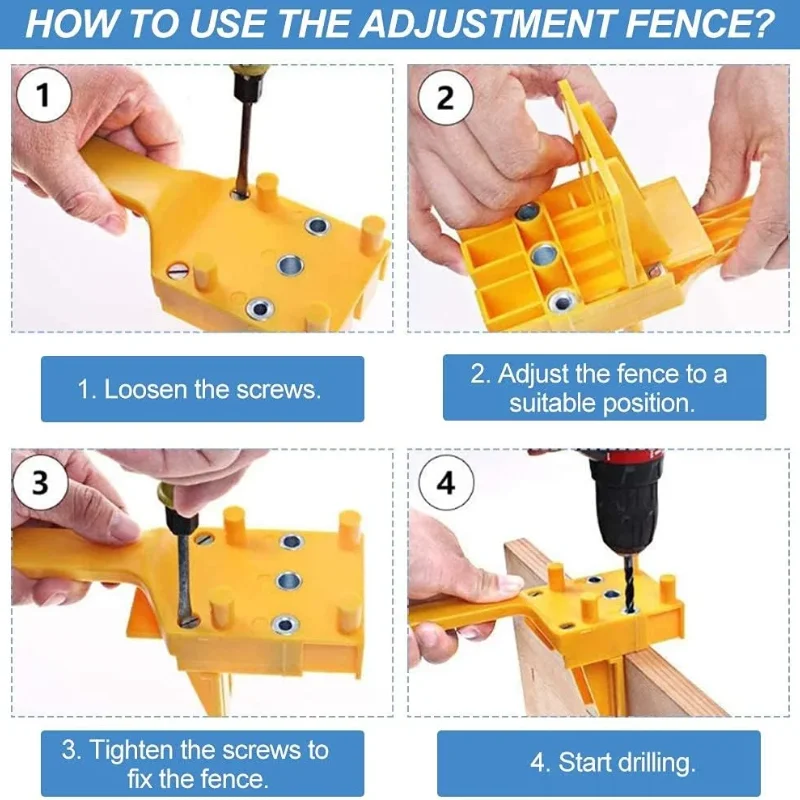 HOW TO USE THE ADJUSTMENT FENCE?

1

2

1. Loosen the screws.

2. Adjust the fence to a suitable position.

3

4

3. Tighten the screws to fix the fence.

4. Start drilling.