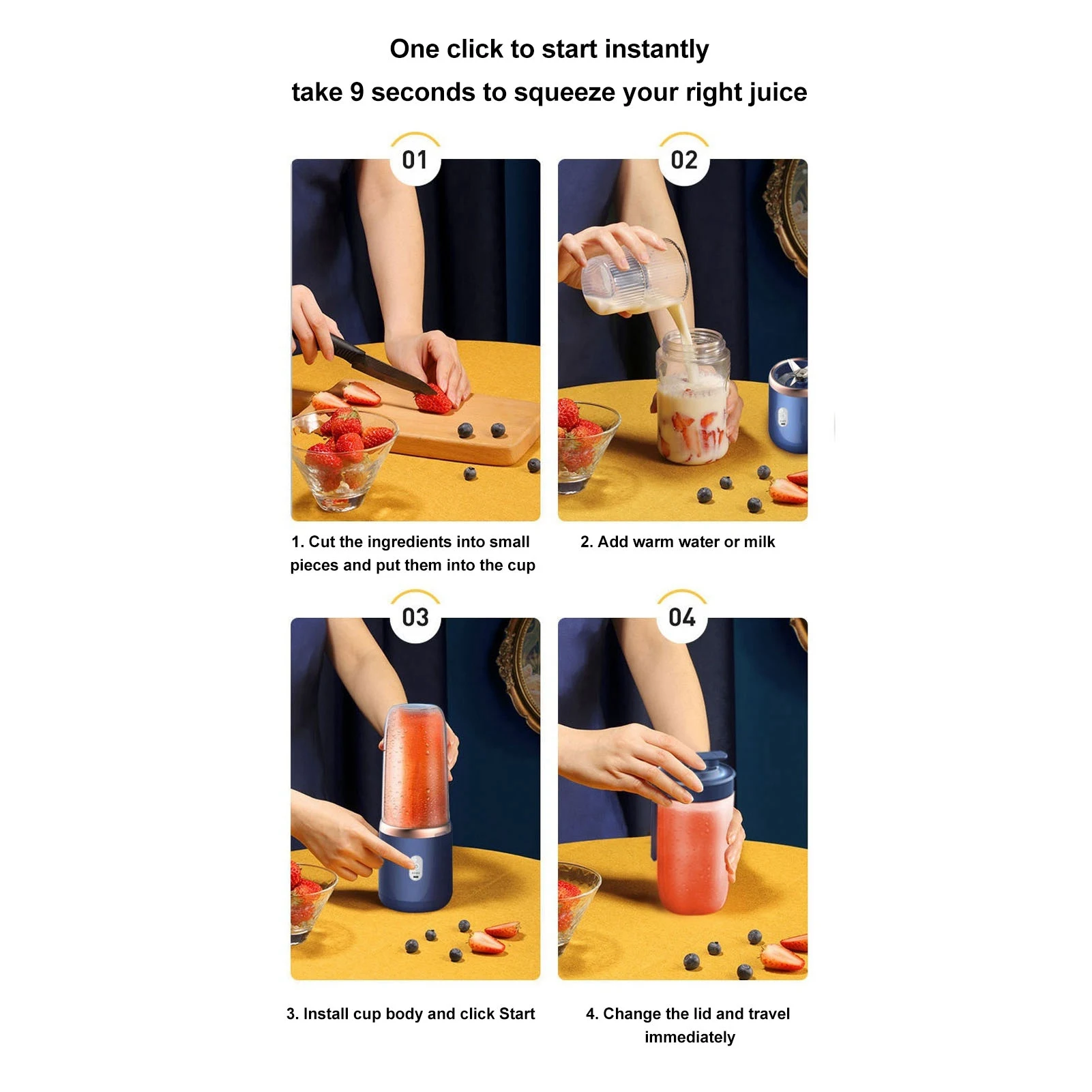 One click to start instantly
take 9 seconds to squeeze your right juice

01

1. Cut the ingredients into small pieces and put them into the cup

02

2. Add warm water or milk

03

3. Install cup body and click Start

04

4. Change the lid and travel immediately