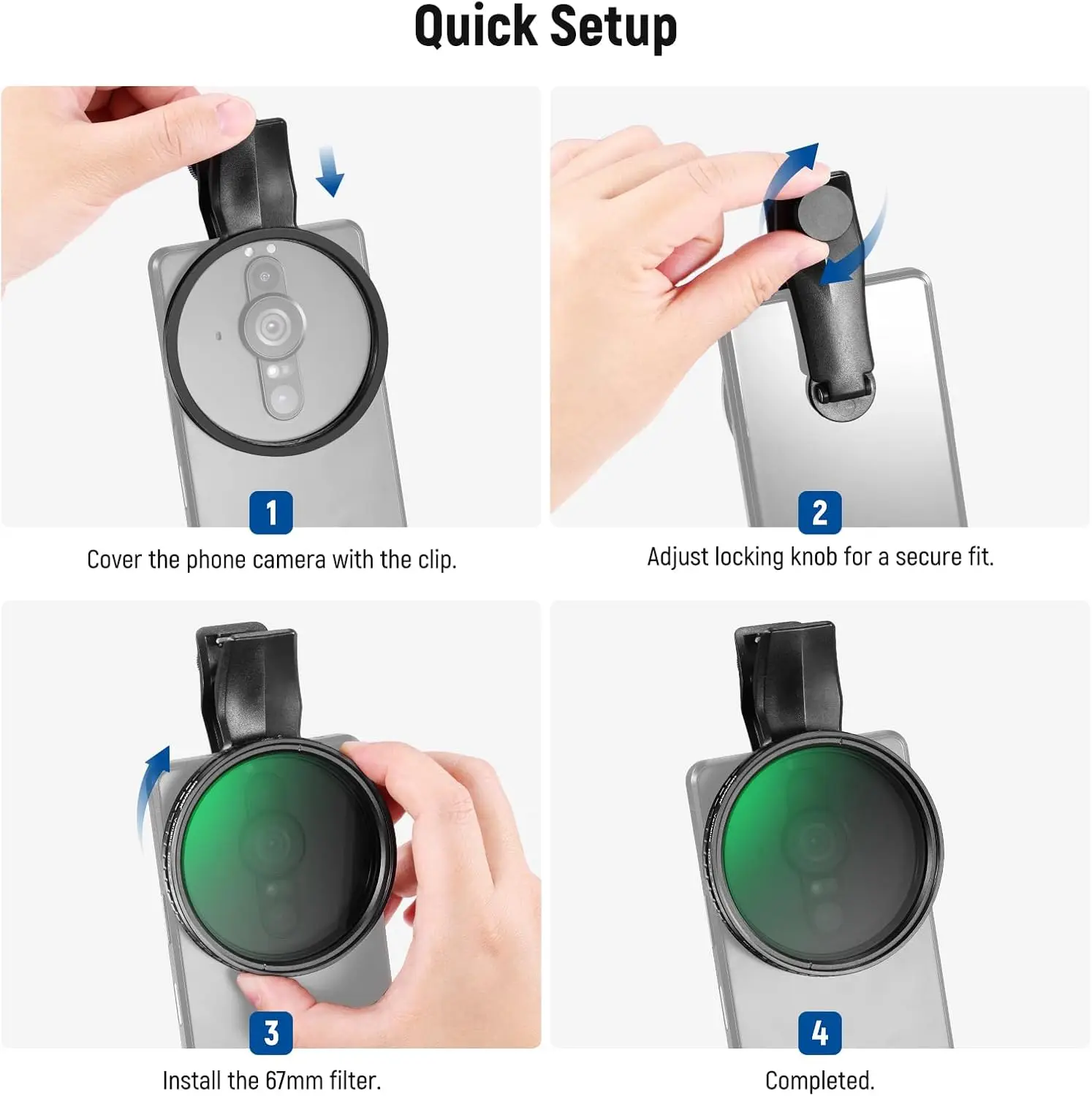 Quick Setup

1

Cover the phone camera with the clip.

2

Adjust locking knob for a secure fit.

3

Install the 67mm filter.

4

Completed.