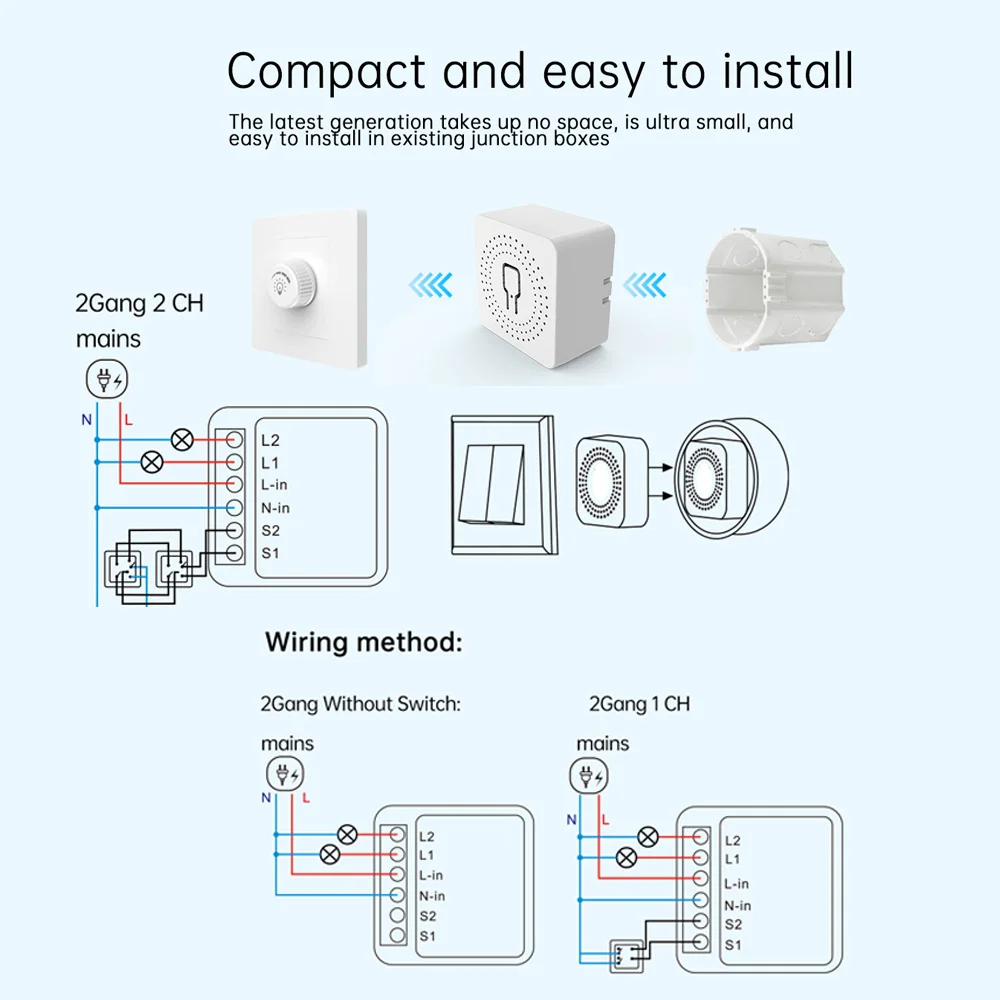 Compact and easy to install

The latest generation takes up no space, is ultra small, and easy to install in existing junction boxes

2Gang 2 CH
mains

N L

L2
L1
L-in
N-in
S2
S1

Wiring method:

2Gang Without Switch:

mains

N L

L2
L1
L-in
N-in
S2
S1

2Gang 1 CH

mains

N L

L2
L1
L-in
N-in
S2
S1