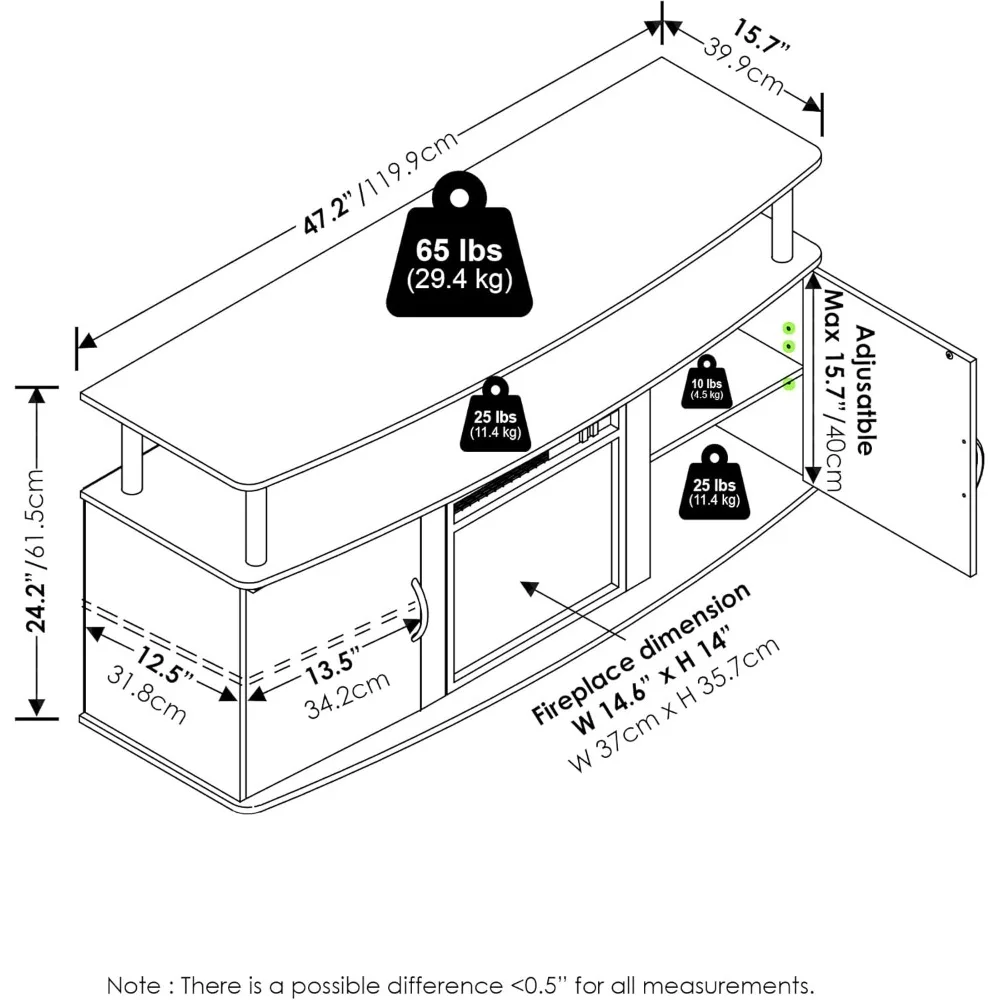 15.7"
39.9cm

47.2" / 119.9cm

65 lbs
(29.4 kg)

Adjustable
Max 15.7" / 40cm

10 lbs
(4.5 kg)

25 lbs
(11.4 kg)

25 lbs
(11.4 kg)

24.2" / 61.5cm

12.5"
31.8cm

13.5"
34.2cm

Fireplace dimension
W 14.6" x H 14"
W 37cm x H 35.7cm

Note : There is a possible difference <0.5" for all measurements.