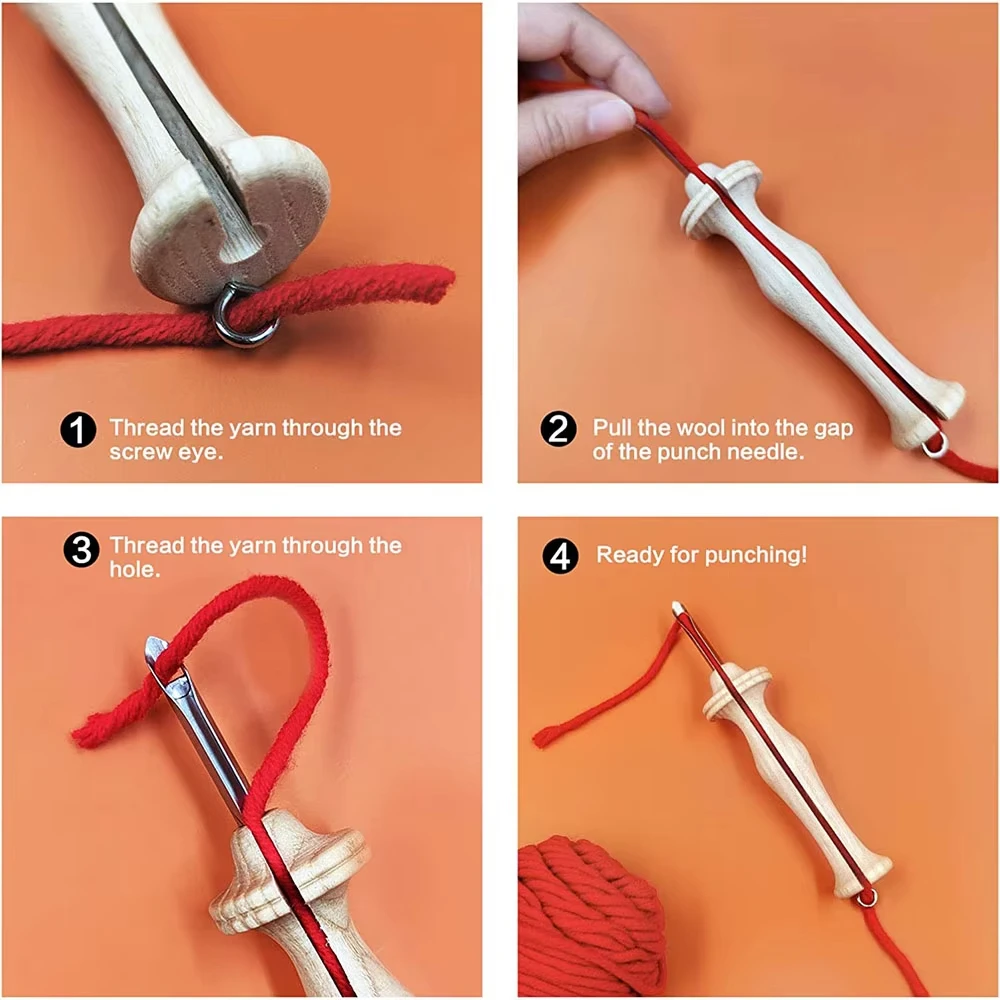 1 Thread the yarn through the screw eye.

2 Pull the wool into the gap of the punch needle.

3 Thread the yarn through the hole.

4 Ready for punching!