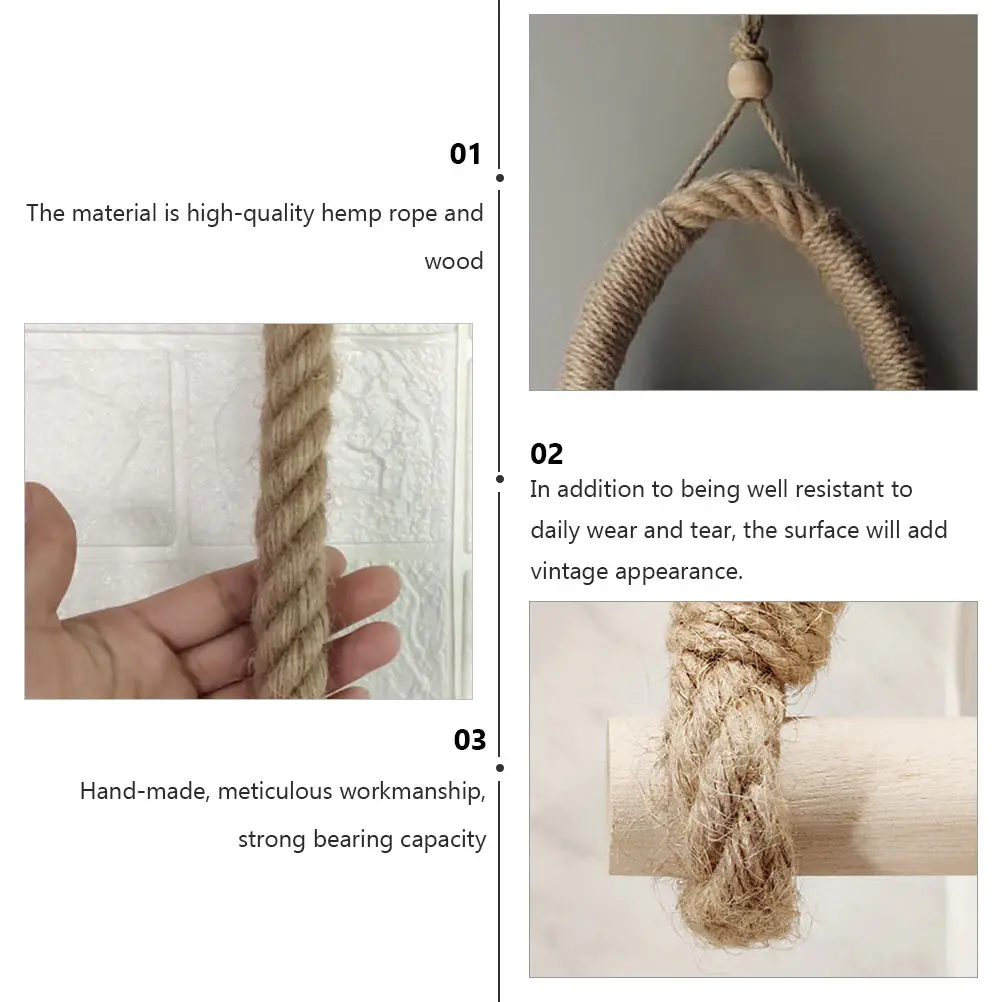 01

The material is high-quality hemp rope and wood

02

In addition to being well resistant to daily wear and tear, the surface will add vintage appearance.

03

Hand-made, meticulous workmanship, strong bearing capacity