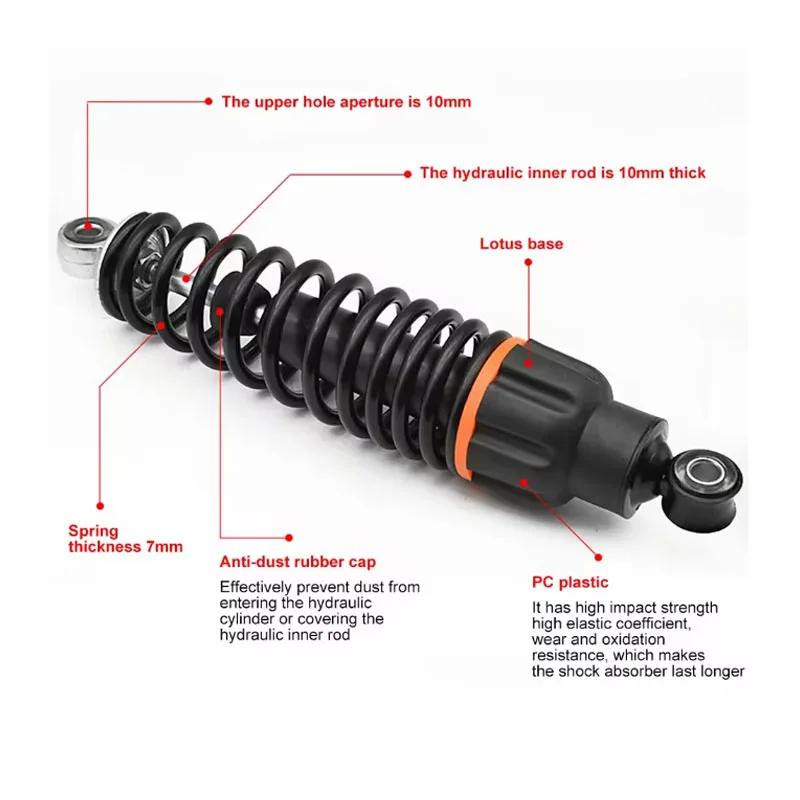 The upper hole aperture is 10mm

The hydraulic inner rod is 10mm thick

Lotus base

Spring thickness 7mm

Anti-dust rubber cap

Effectively prevent dust from entering the hydraulic cylinder or covering the hydraulic inner rod

PC plastic

It has high impact strength high elastic coefficient, wear and oxidation resistance, which makes the shock absorber last longer