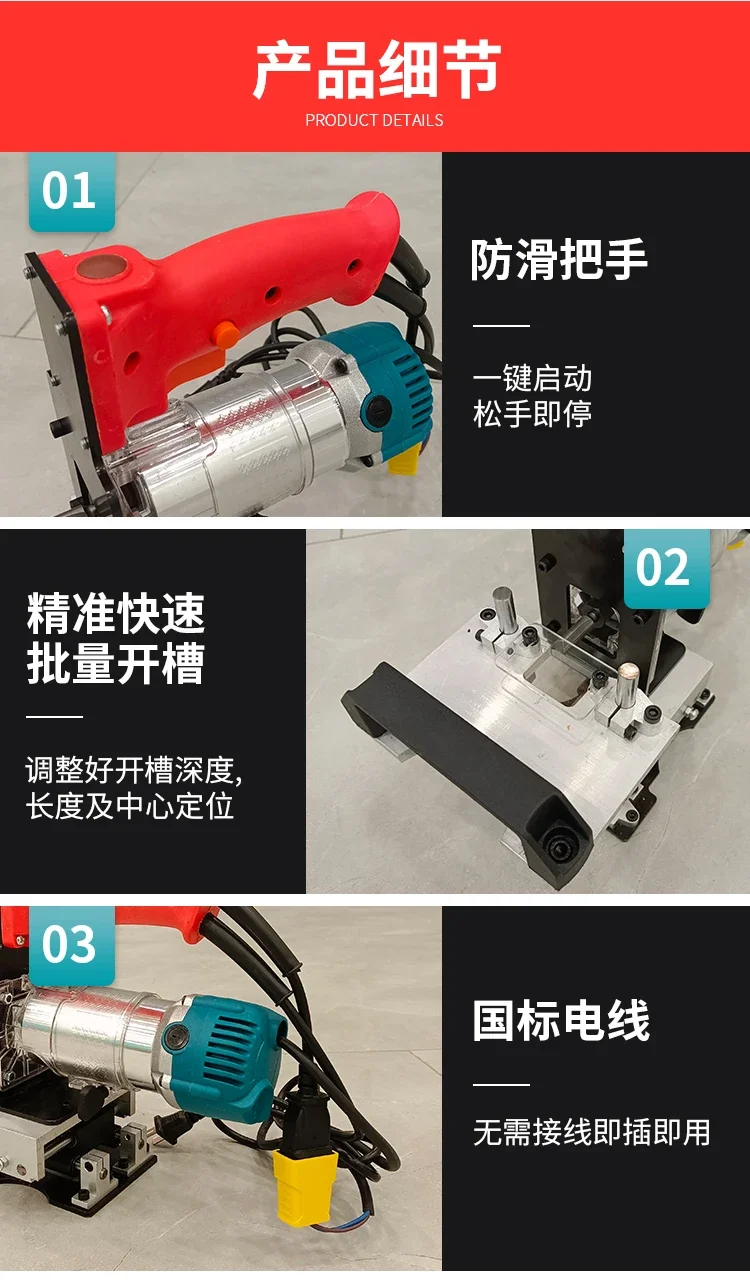 产品细节
PRODUCT DETAILS

01

防滑把手

一键启动
松手即停

02

精准快速
批量开槽

调整好开槽深度,
长度及中心定位

03

国标电线

无需接线即插即用