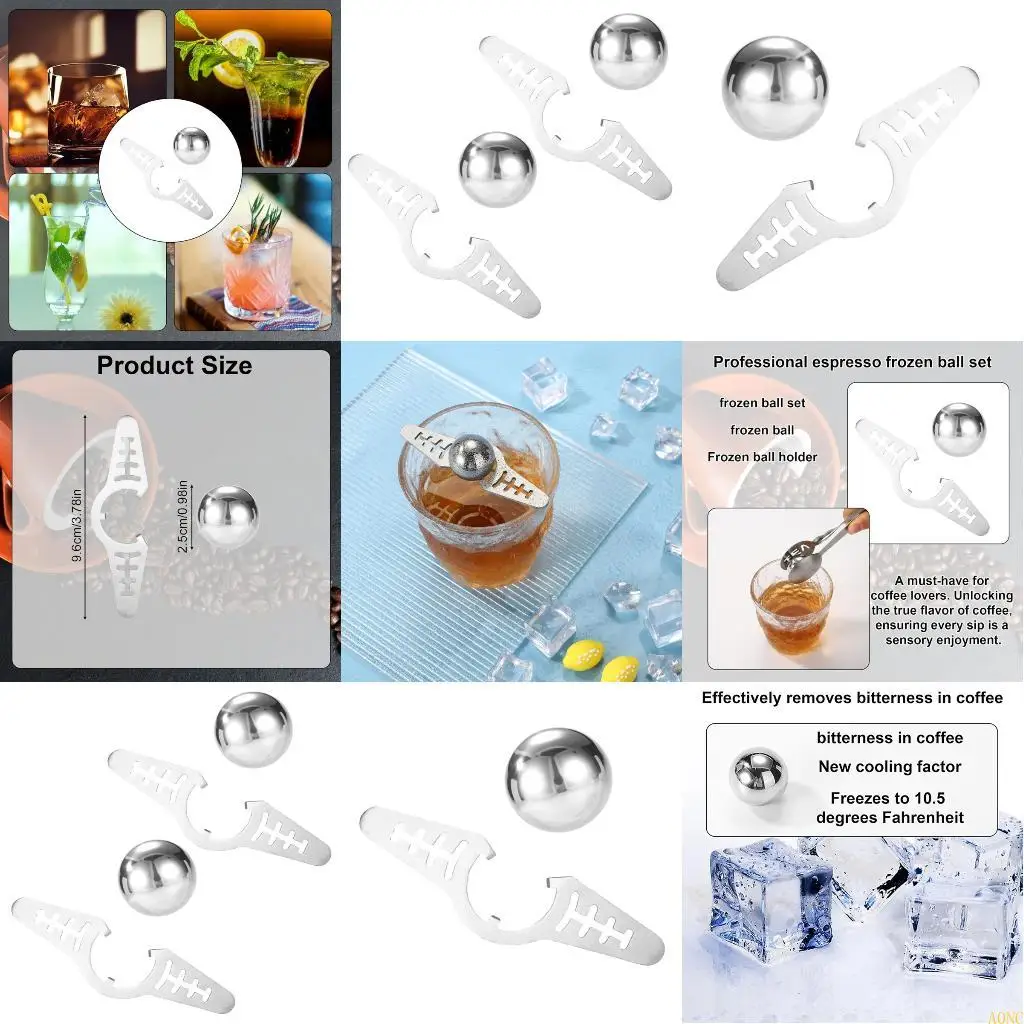 Product Size

9.6cm/3.78in

2.5cm/0.98in

Professional espresso frozen ball set

frozen ball set

frozen ball

Frozen ball holder

A must-have for coffee lovers. Unlocking the true flavor of coffee, ensuring every sip is a sensory enjoyment.

Effectively removes bitterness in coffee

bitterness in coffee

New cooling factor

Freezes to 10.5 degrees Fahrenheit

AONC