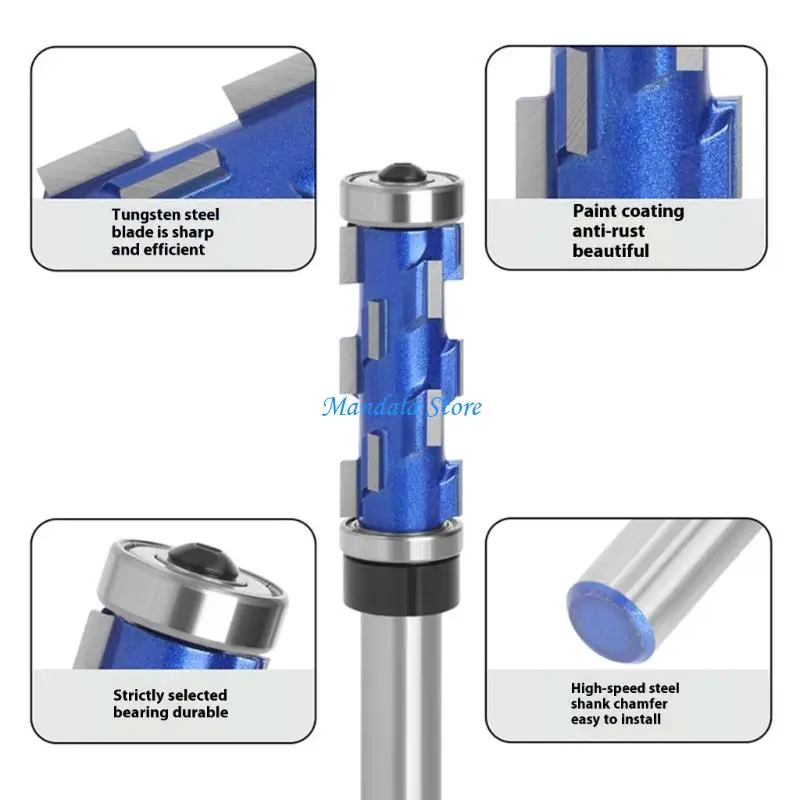 Tungsten steel blade is sharp and efficient

Paint coating anti-rust beautiful

Mandala Store

Strictly selected bearing durable

High-speed steel shank chamfer easy to install