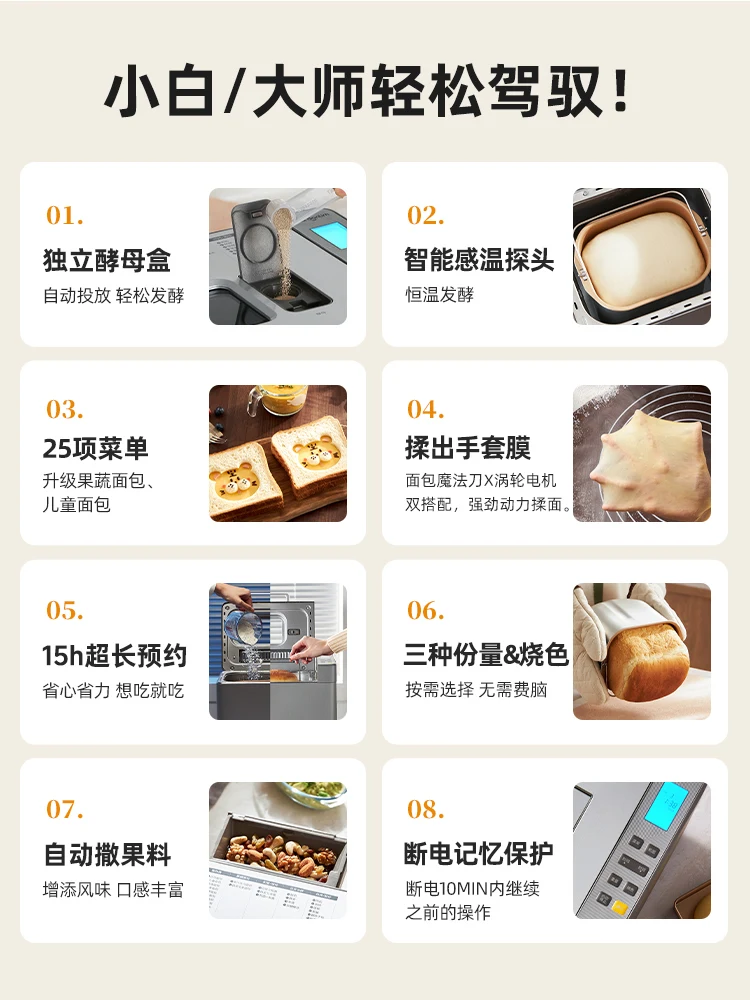 小白/大师轻松驾驭！

01.
独立酵母盒
自动投放 轻松发酵

02.
智能感温探头
恒温发酵

03.
25项菜单
升级果蔬面包、儿童面包

04.
揉出手套膜
面包魔法刀X涡轮电机双搭配，强劲动力揉面。

05.
15h超长预约
省心省力 想吃就吃

06.
三种份量&烧色
按需选择 无需费脑

07.
自动撒果料
增添风味 口感丰富

08.
断电记忆保护
断电10MIN内继续之前的操作