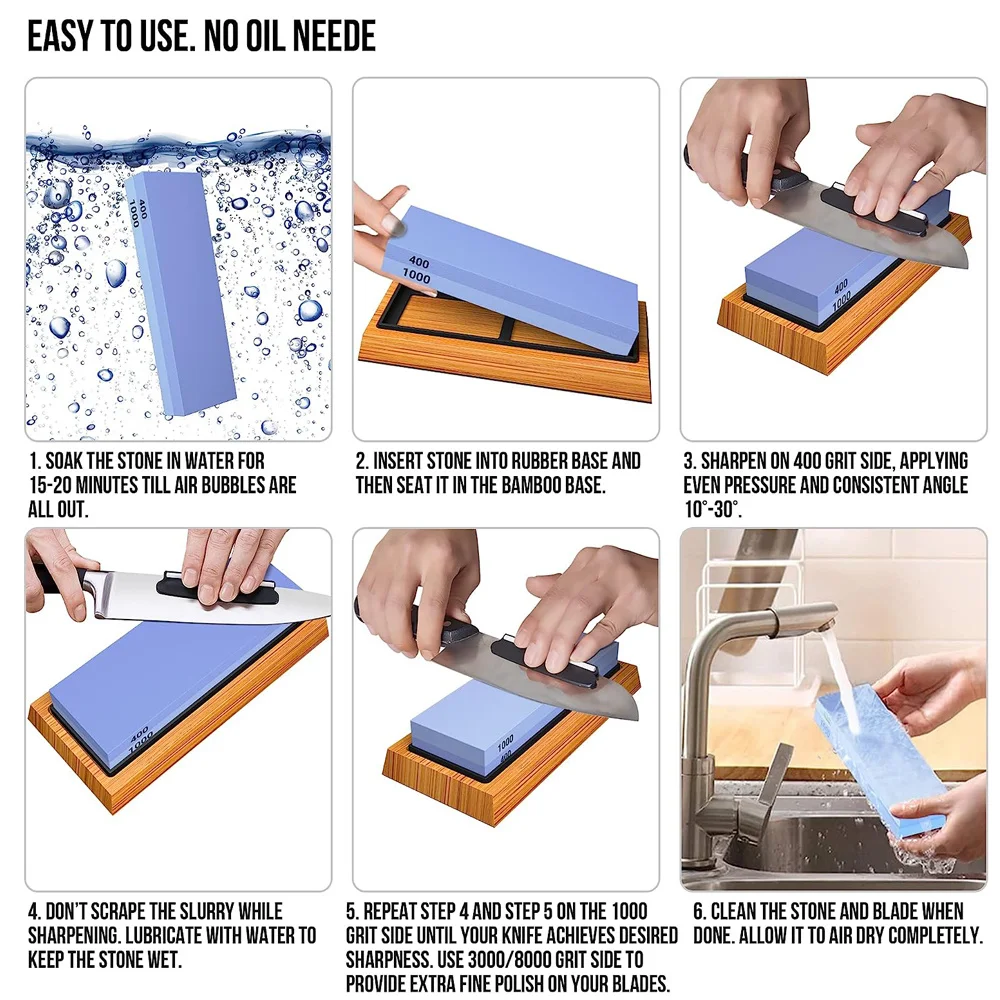 EASY TO USE. NO OIL NEEDE

400
1000

1. SOAK THE STONE IN WATER FOR 15-20 MINUTES TILL AIR BUBBLES ARE ALL OUT.

400
1000

2. INSERT STONE INTO RUBBER BASE AND THEN SEAT IT IN THE BAMBOO BASE.

400
1000

3. SHARPEN ON 400 GRIT SIDE, APPLYING EVEN PRESSURE AND CONSISTENT ANGLE 10°-30°.

400
1000

4. DON'T SCRAPE THE SLURRY WHILE SHARPENING. LUBRICATE WITH WATER TO KEEP THE STONE WET.

1000
400

5. REPEAT STEP 4 AND STEP 5 ON THE 1000 GRIT SIDE UNTIL YOUR KNIFE ACHIEVES DESIRED SHARPNESS. USE 3000/8000 GRIT SIDE TO PROVIDE EXTRA FINE POLISH ON YOUR BLADES.

6. CLEAN THE STONE AND BLADE WHEN DONE. ALLOW IT TO AIR DRY COMPLETELY.