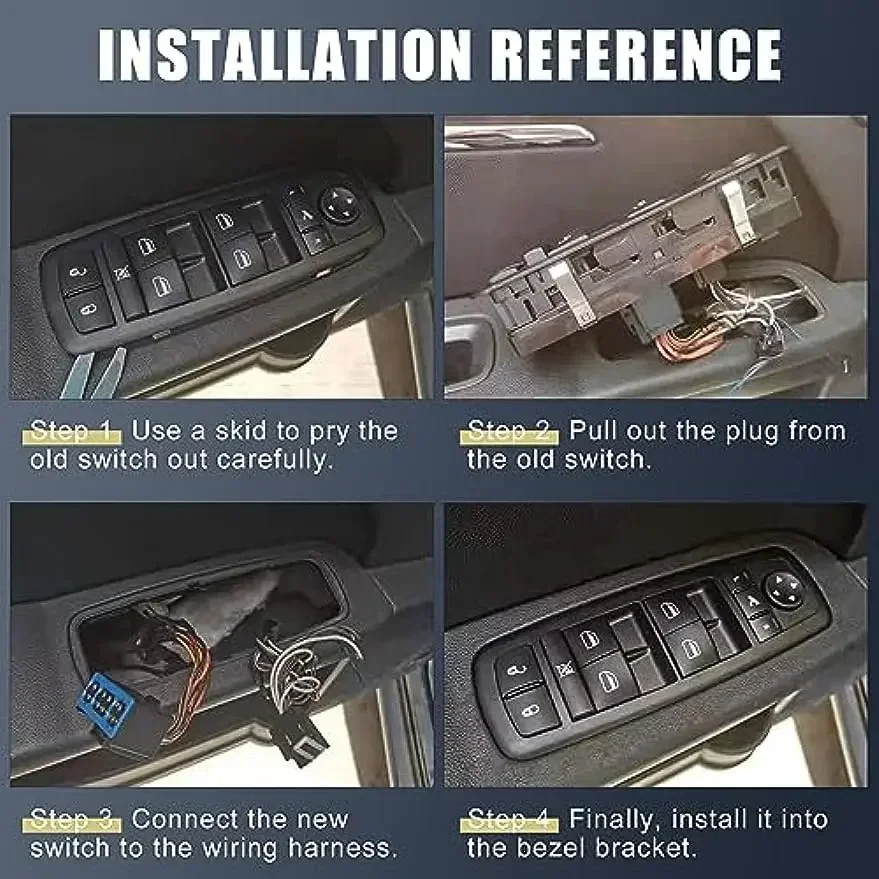 INSTALLATION REFERENCE

Step 1. Use a skid to pry the old switch out carefully.

Step 2. Pull out the plug from the old switch.

Step 3. Connect the new switch to the wiring harness.

Step 4. Finally, install it into the bezel bracket.