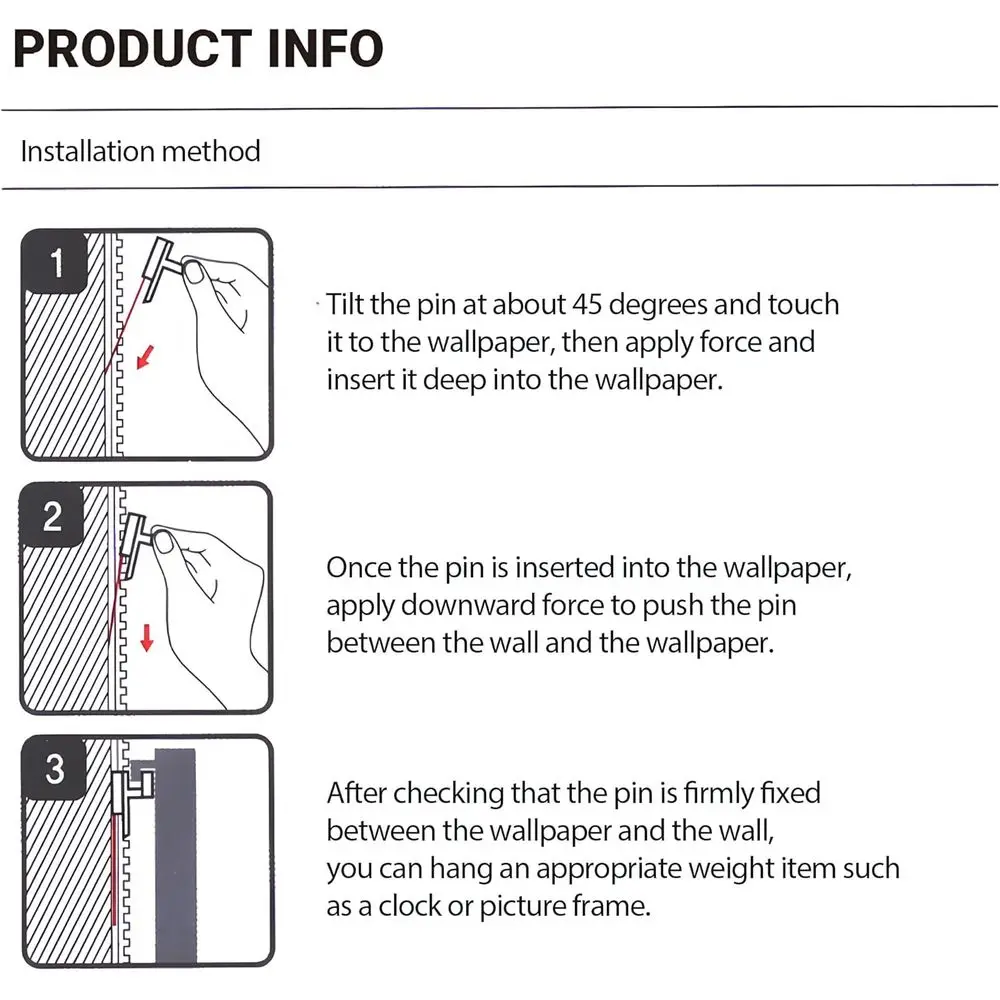 PRODUCT INFO

Installation method

1

Tilt the pin at about 45 degrees and touch it to the wallpaper, then apply force and insert it deep into the wallpaper.

2

Once the pin is inserted into the wallpaper, apply downward force to push the pin between the wall and the wallpaper.

3

After checking that the pin is firmly fixed between the wallpaper and the wall, you can hang an appropriate weight item such as a clock or picture frame.