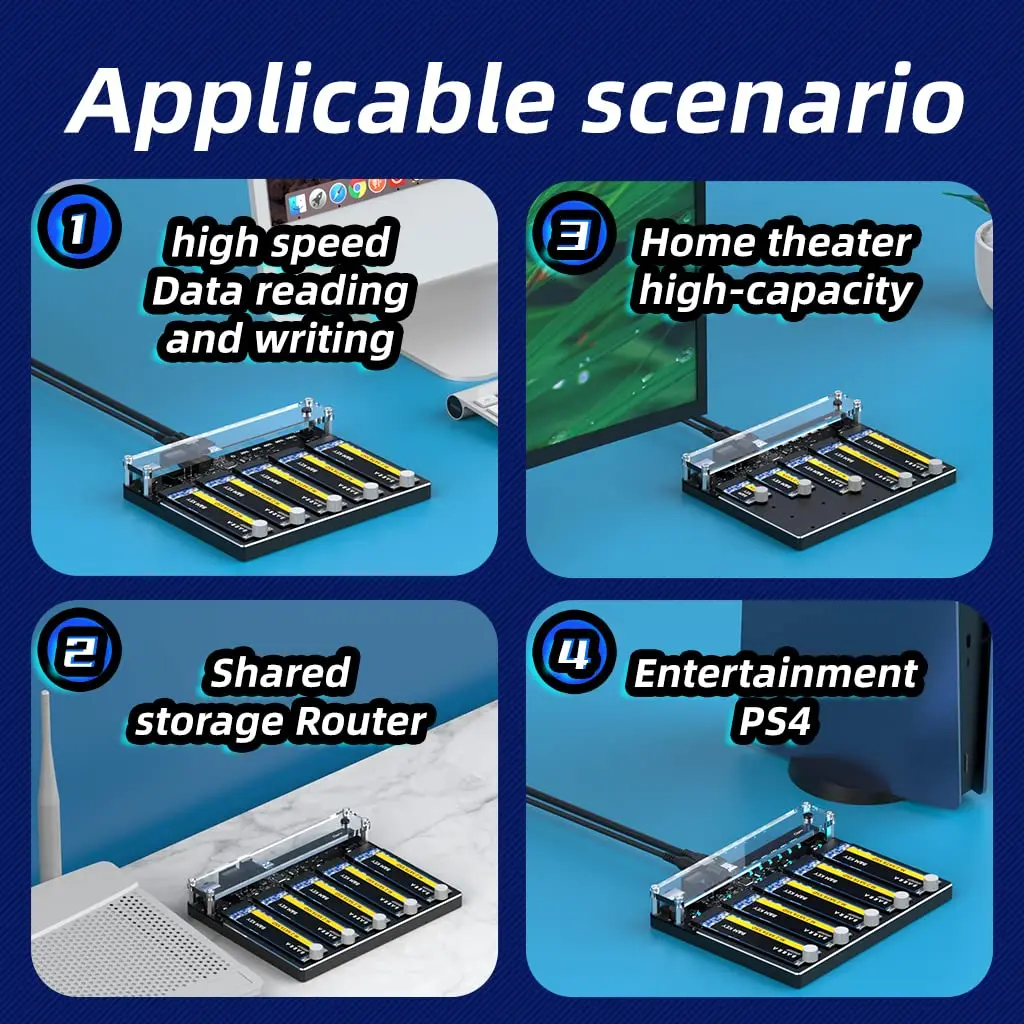 Applicable scenario

1 high speed Data reading and writing

3 Home theater high-capacity

2 Shared storage Router

4 Entertainment PS4