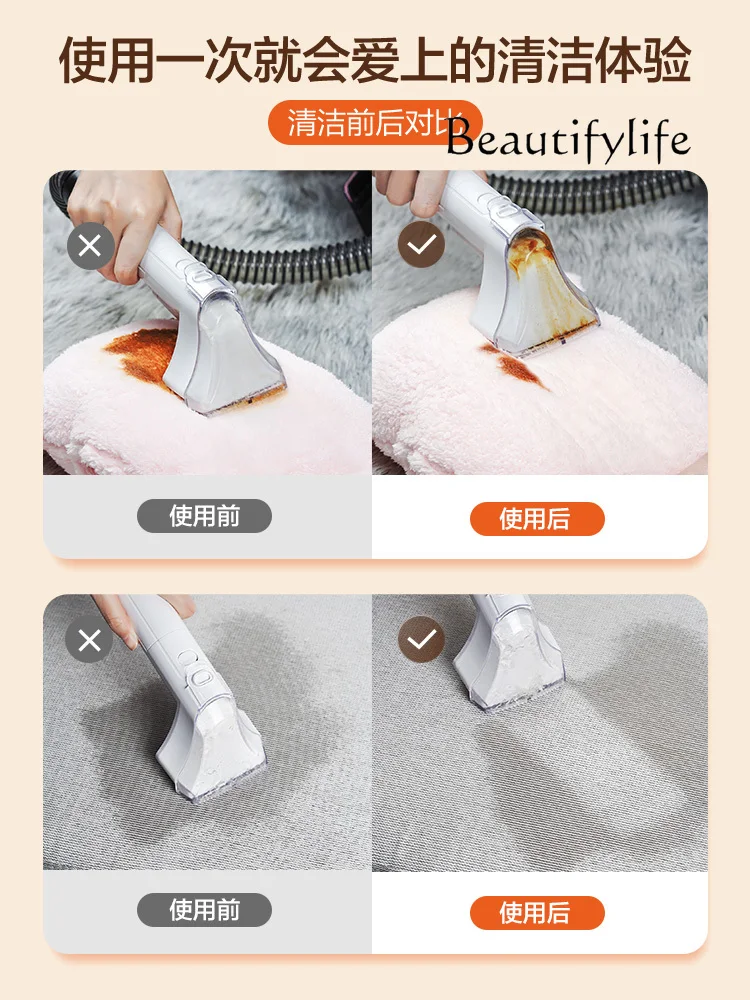 使用一次就会爱上的清洁体验

清洁前后对比

Beautifylife

使用前

使用后

使用前

使用后