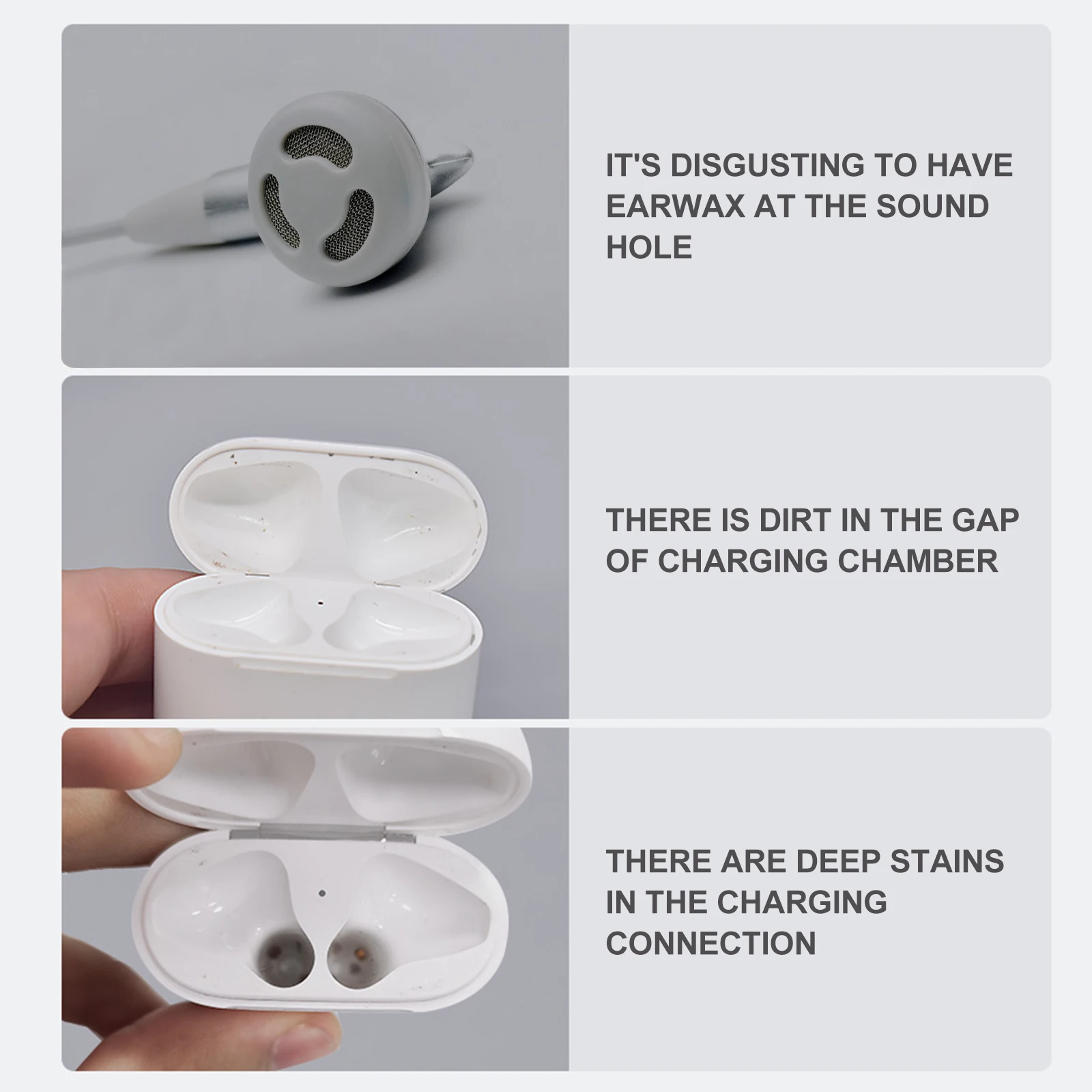 IT'S DISGUSTING TO HAVE EARWAX AT THE SOUND HOLE

THERE IS DIRT IN THE GAP OF CHARGING CHAMBER

THERE ARE DEEP STAINS IN THE CHARGING CONNECTION