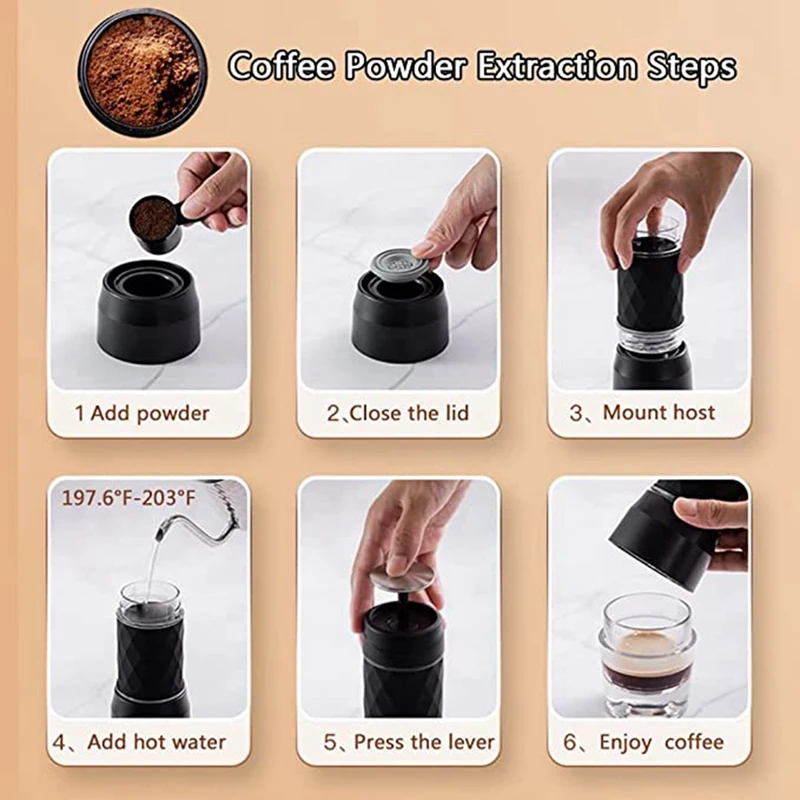 Coffee Powder Extraction Steps

1 Add powder

2、Close the lid

3、Mount host

197.6°F-203°F

4、Add hot water

5、Press the lever

6、Enjoy coffee