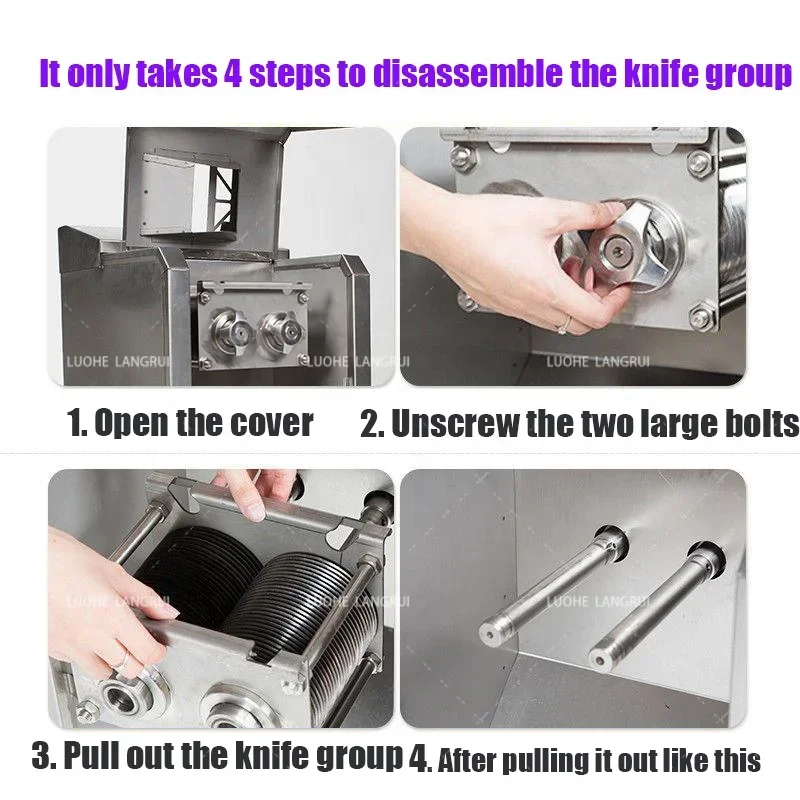 It only takes 4 steps to disassemble the knife group

LUOHE LANGRUI
LUOHE LANGRUI
LUOHE LANGRUI

1. Open the cover
2. Unscrew the two large bolts

LUOHE LANGRUI
LUOHE LANGRUI
LUOHE LANGRUI

3. Pull out the knife group
4. After pulling it out like this