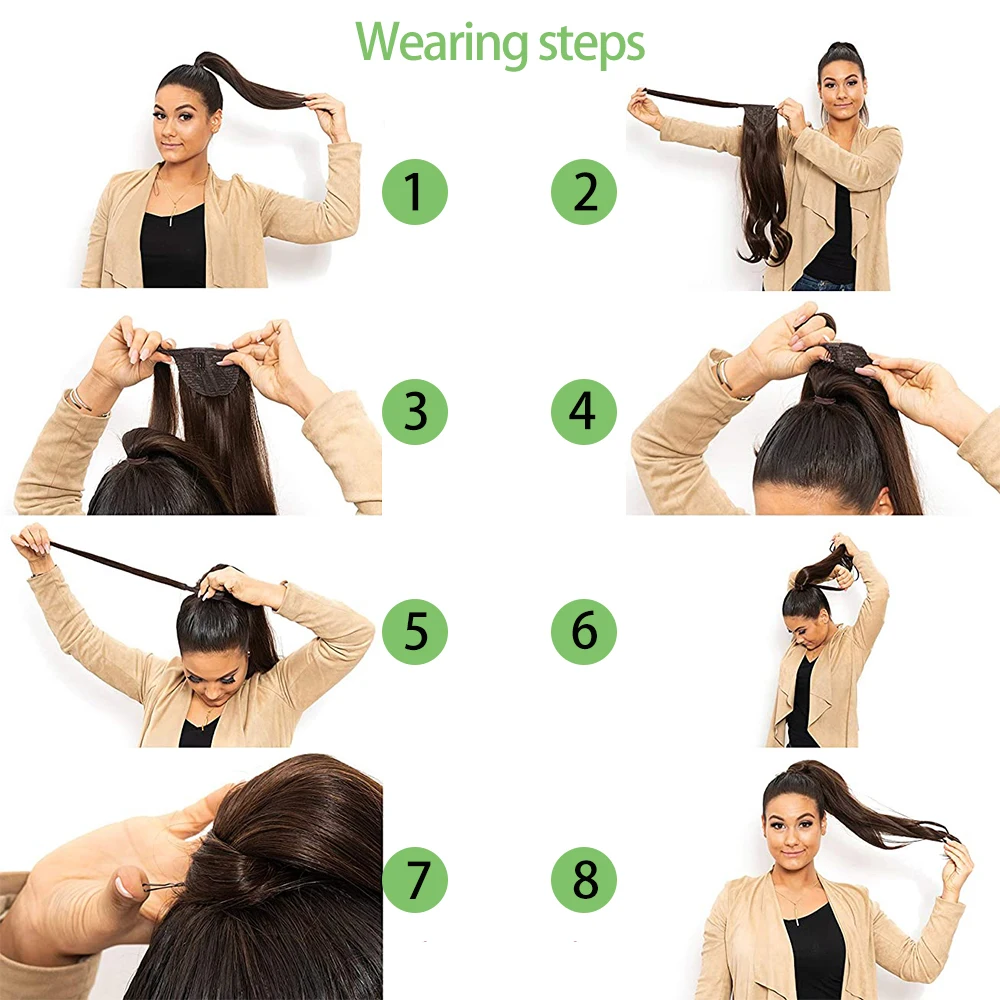 Wearing steps

1

2

3

4

5

6

7

8