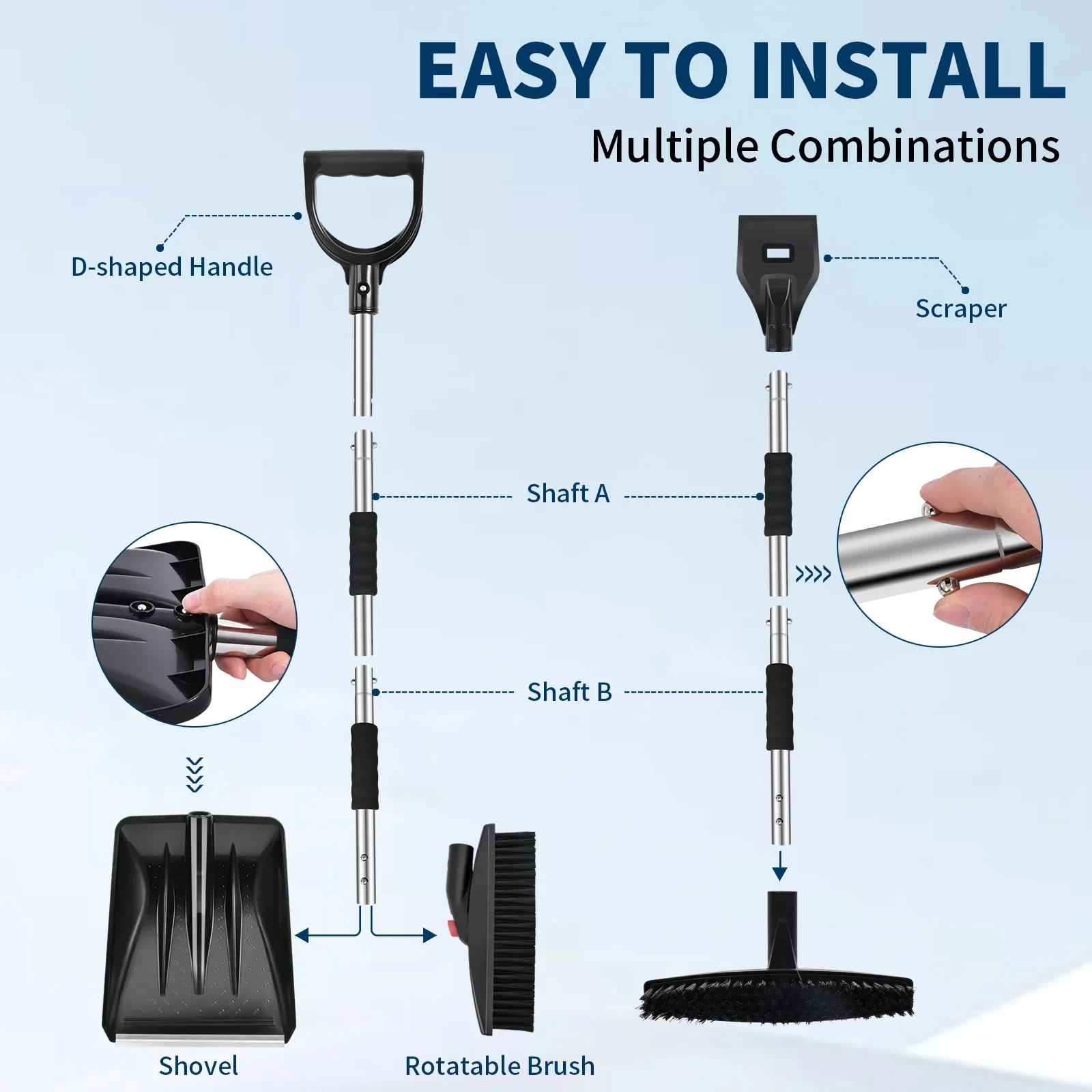 EASY TO INSTALL

Multiple Combinations

D-shaped Handle

Scraper

Shaft A

Shaft B

Shovel

Rotatable Brush